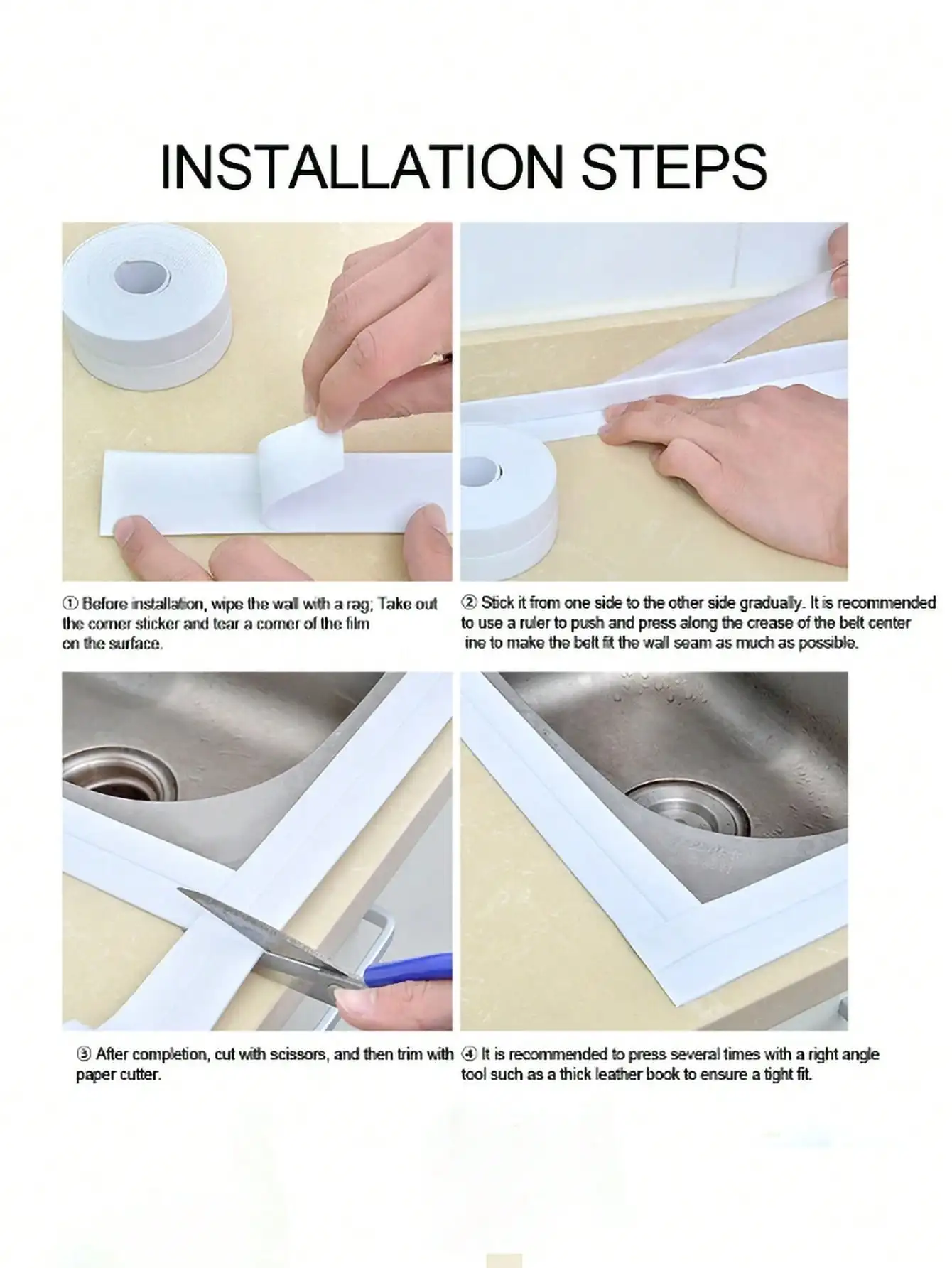 INSTALLATION STEPS

① Before installation, wipe the wall with a rag; Take out the corner sticker and tear a corner of the film on the surface.

② Stick it from one side to the other side gradually. It is recommended to use a ruler to push and press along the crease of the belt center ine to make the belt fit the wall seam as much as possible.

③ After completion, cut with scissors, and then trim with paper cutter.

④ It is recommended to press several times with a right angle tool such as a thick leather book to ensure a tight fit.