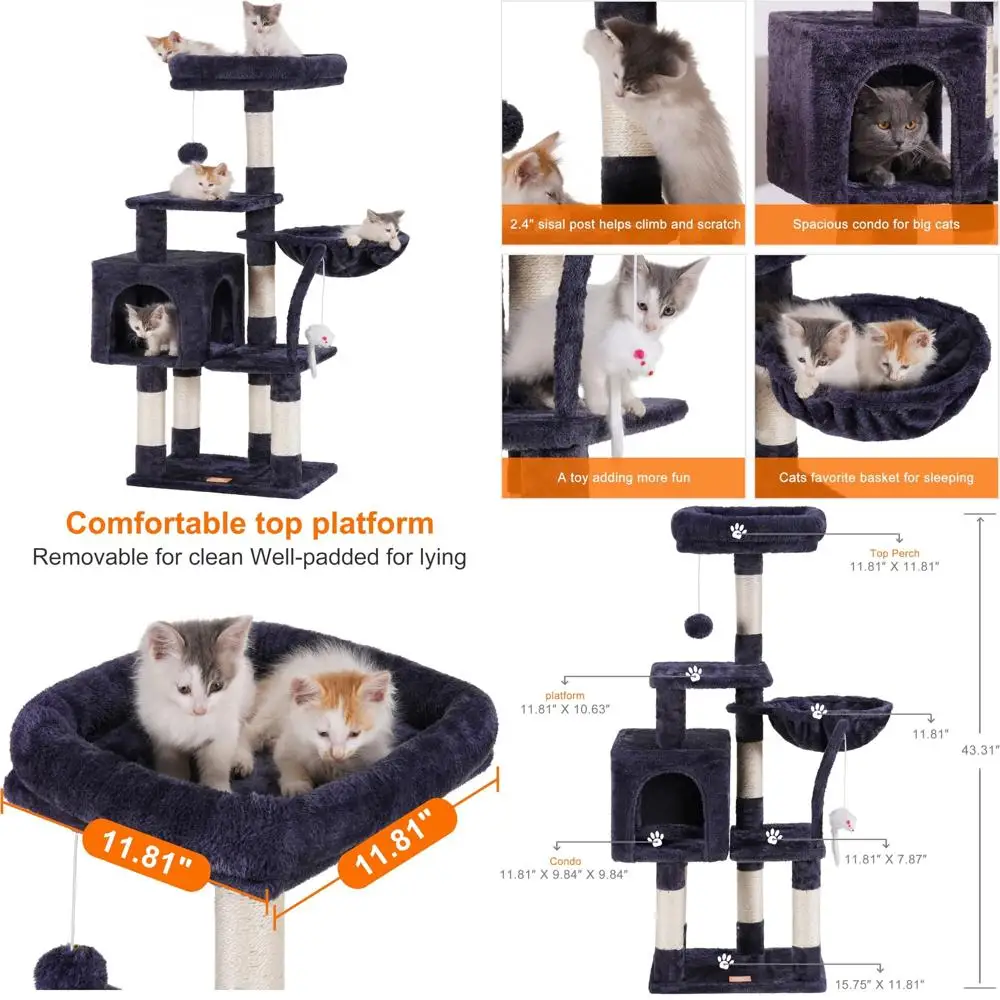 2.4" sisal post helps climb and scratch

Spacious condo for big cats

A toy adding more fun

Cats favorite basket for sleeping

Comfortable top platform

Removable for clean Well-padded for lying

11.81"

11.81"

Top Perch
11.81" X 11.81"

platform
11.81" X 10.63"

11.81"

43.31"

Condo
11.81" X 9.84" X 9.84"

11.81" X 7.87"

15.75" X 11.81"