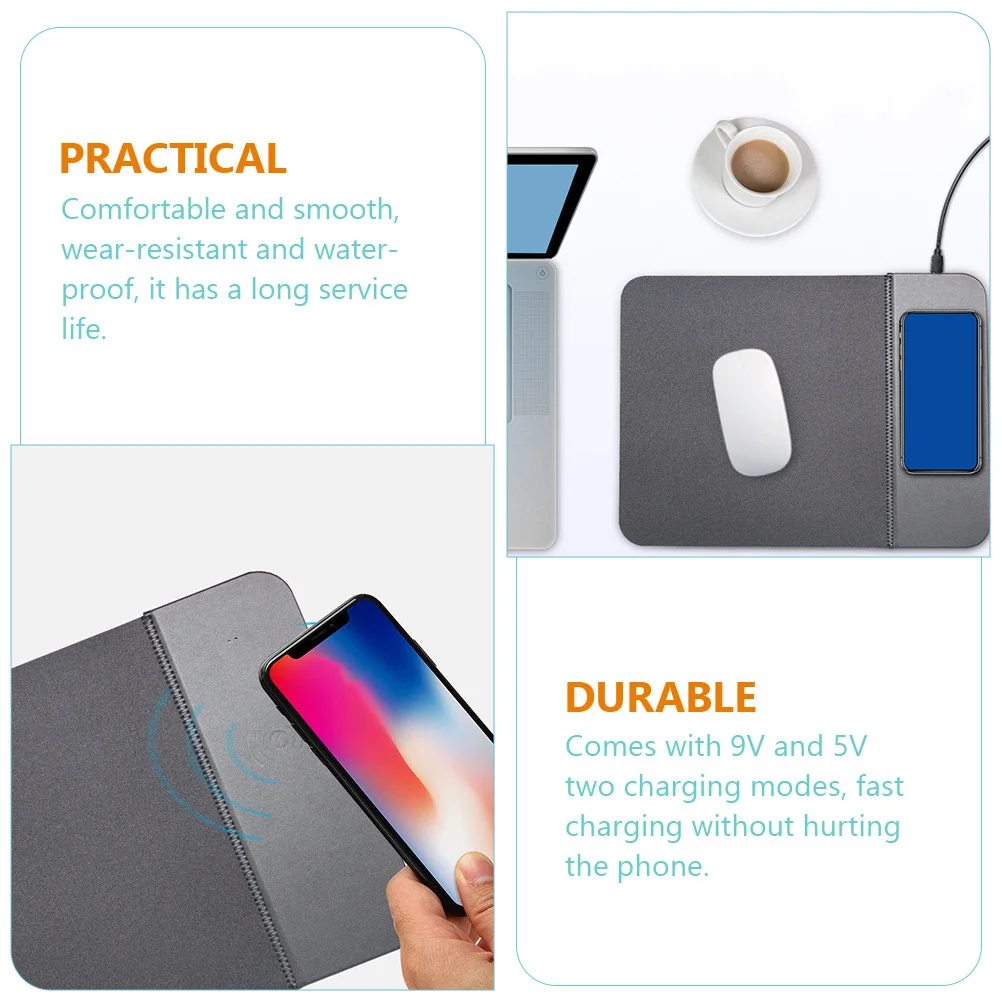 PRACTICAL
Comfortable and smooth, wear-resistant and waterproof, it has a long service life.

DURABLE
Comes with 9V and 5V two charging modes, fast charging without hurting the phone.