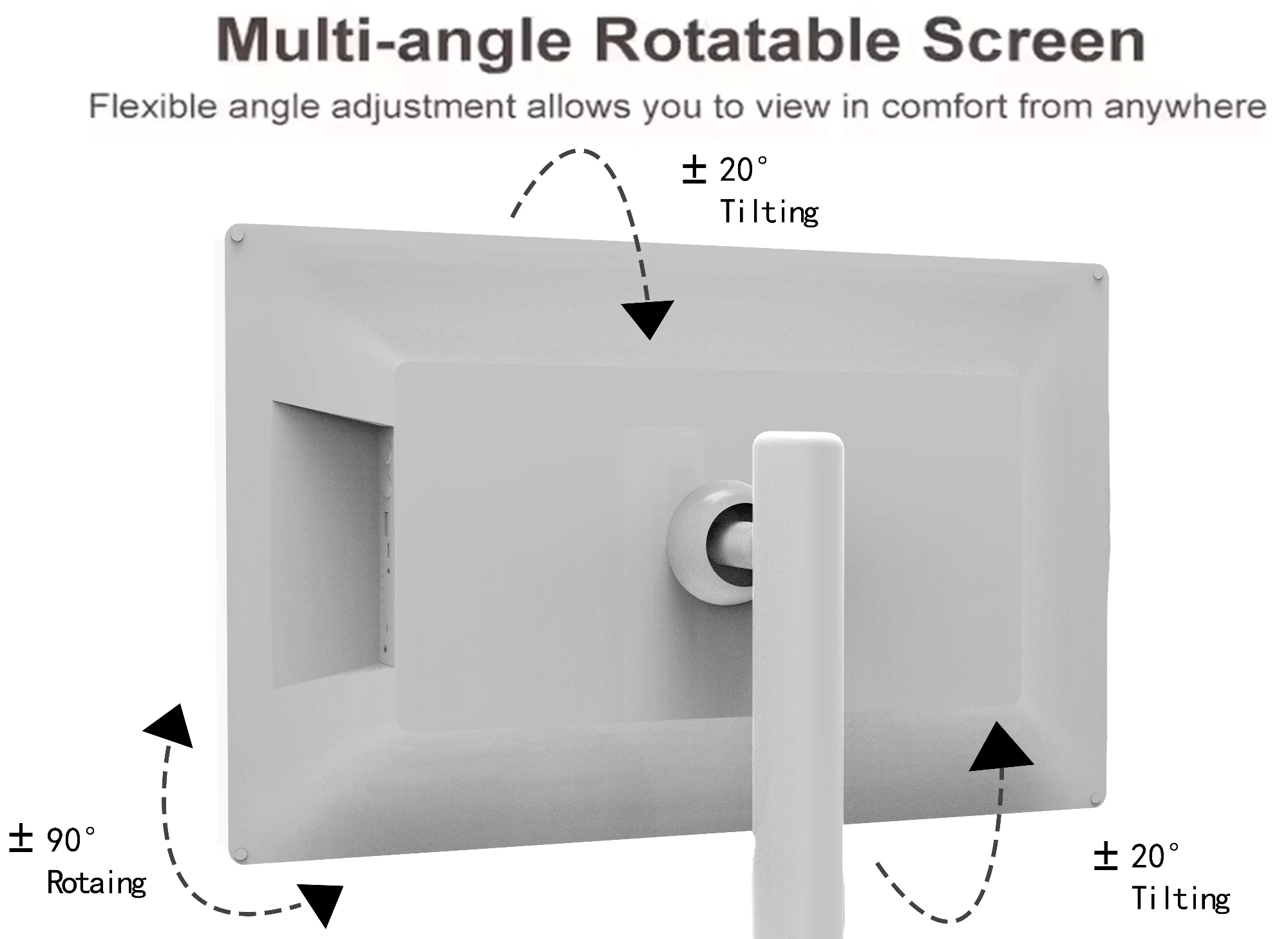 Multi-angle Rotatable Screen

Flexible angle adjustment allows you to view in comfort from anywhere

± 20°
Tilting

± 90°
Rotaing

± 20°
Tilting