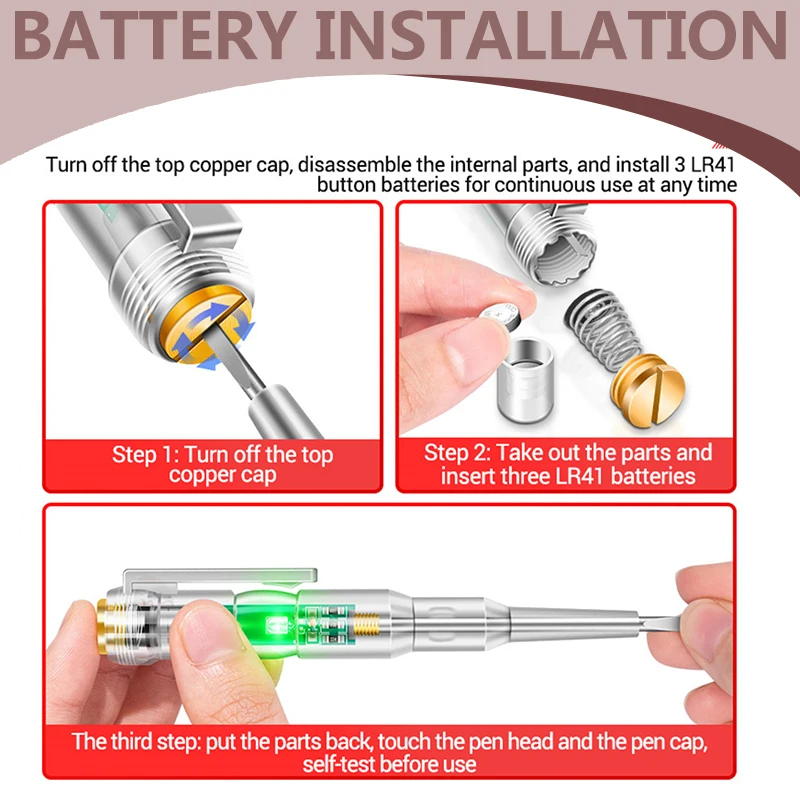 BATTERY INSTALLATION

Turn off the top copper cap, disassemble the internal parts, and install 3 LR41 button batteries for continuous use at any time

Step 1: Turn off the top copper cap

Step 2: Take out the parts and insert three LR41 batteries

The third step: put the parts back, touch the pen head and the pen cap, self-test before use