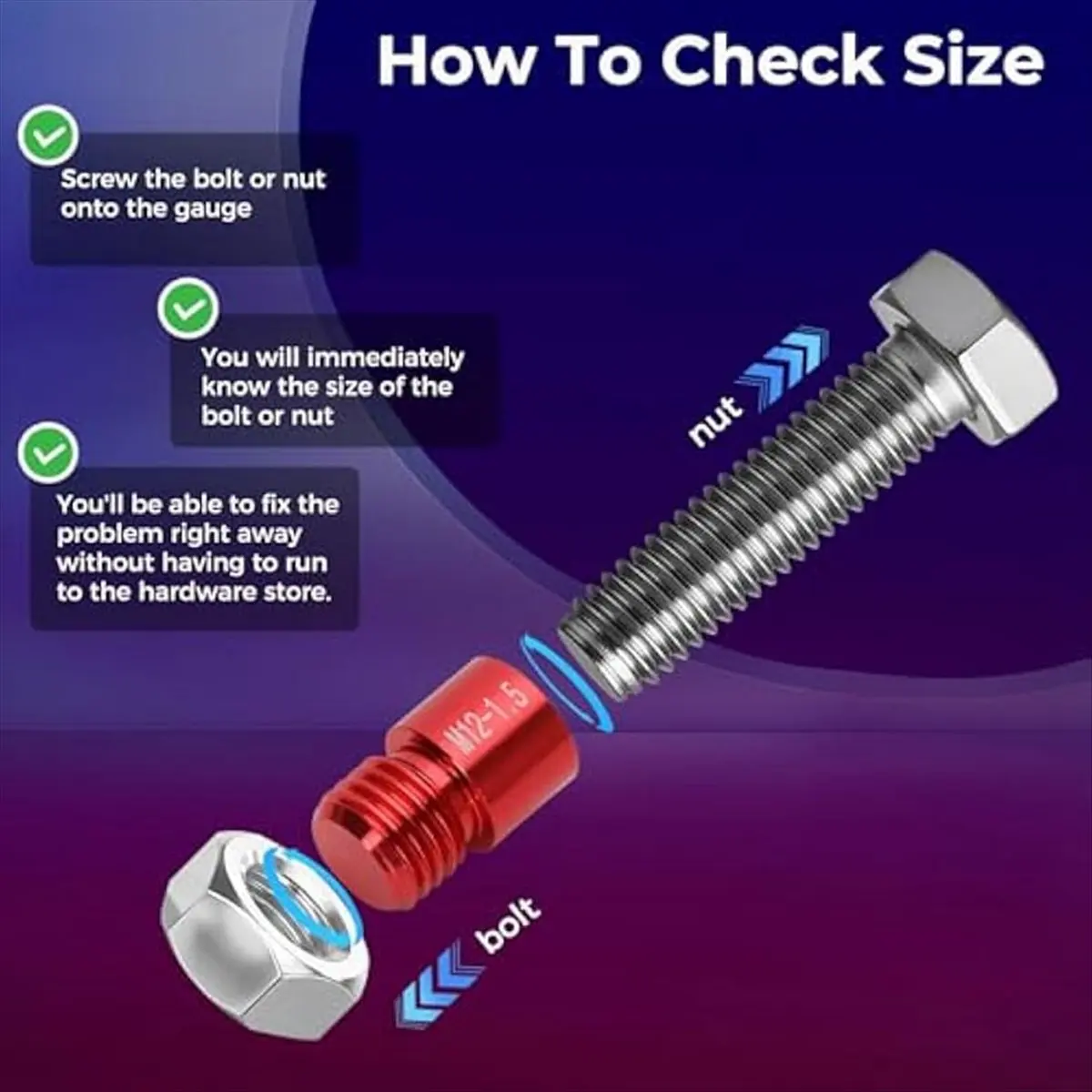 How To Check Size

Screw the bolt or nut onto the gauge

You will immediately know the size of the bolt or nut

You'll be able to fix the problem right away without having to run to the hardware store.

nut

M12-1.5

bolt