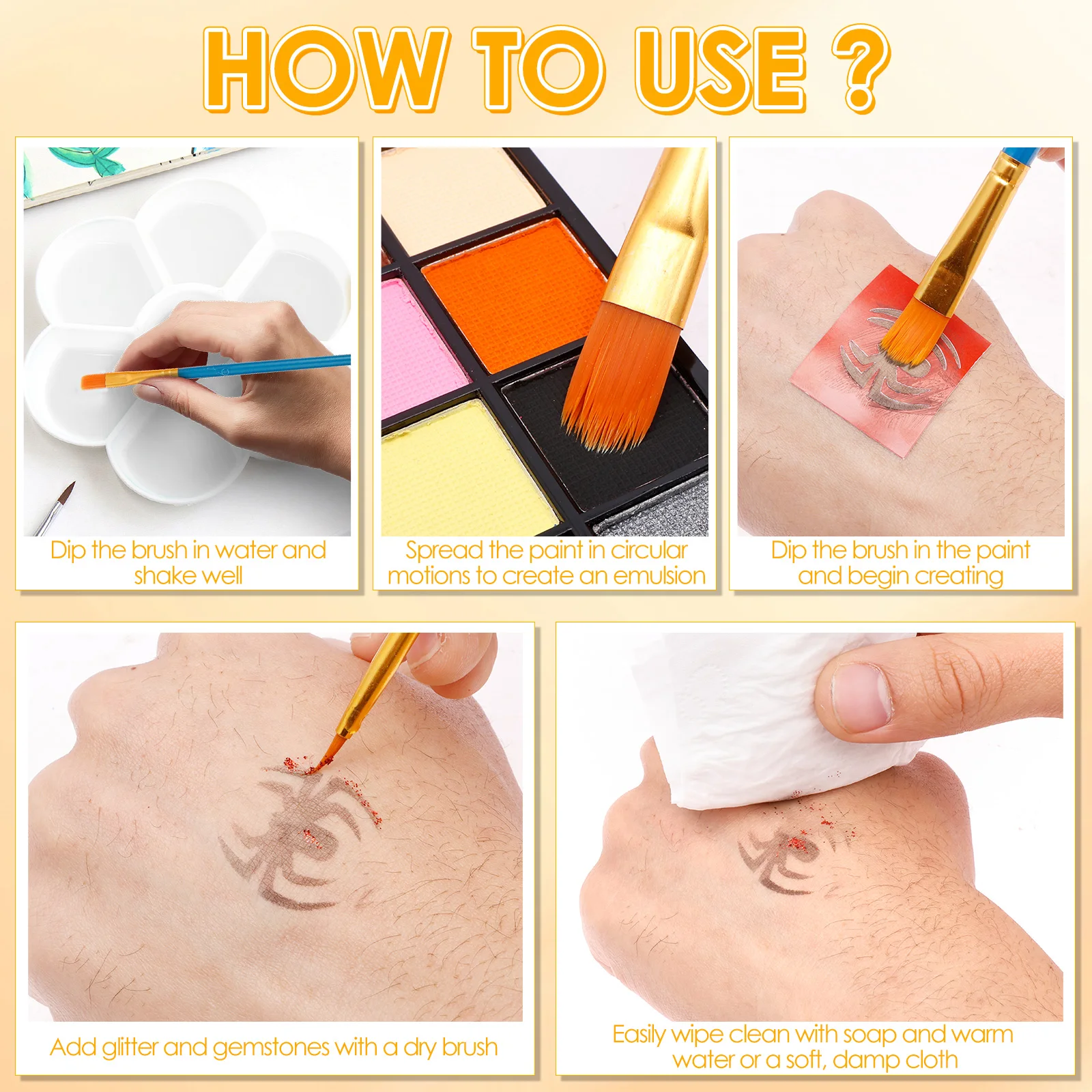 HOW TO USE ?

Dip the brush in water and shake well

Spread the paint in circular motions to create an emulsion

Dip the brush in the paint and begin creating

Add glitter and gemstones with a dry brush

Easily wipe clean with soap and warm water or a soft, damp cloth