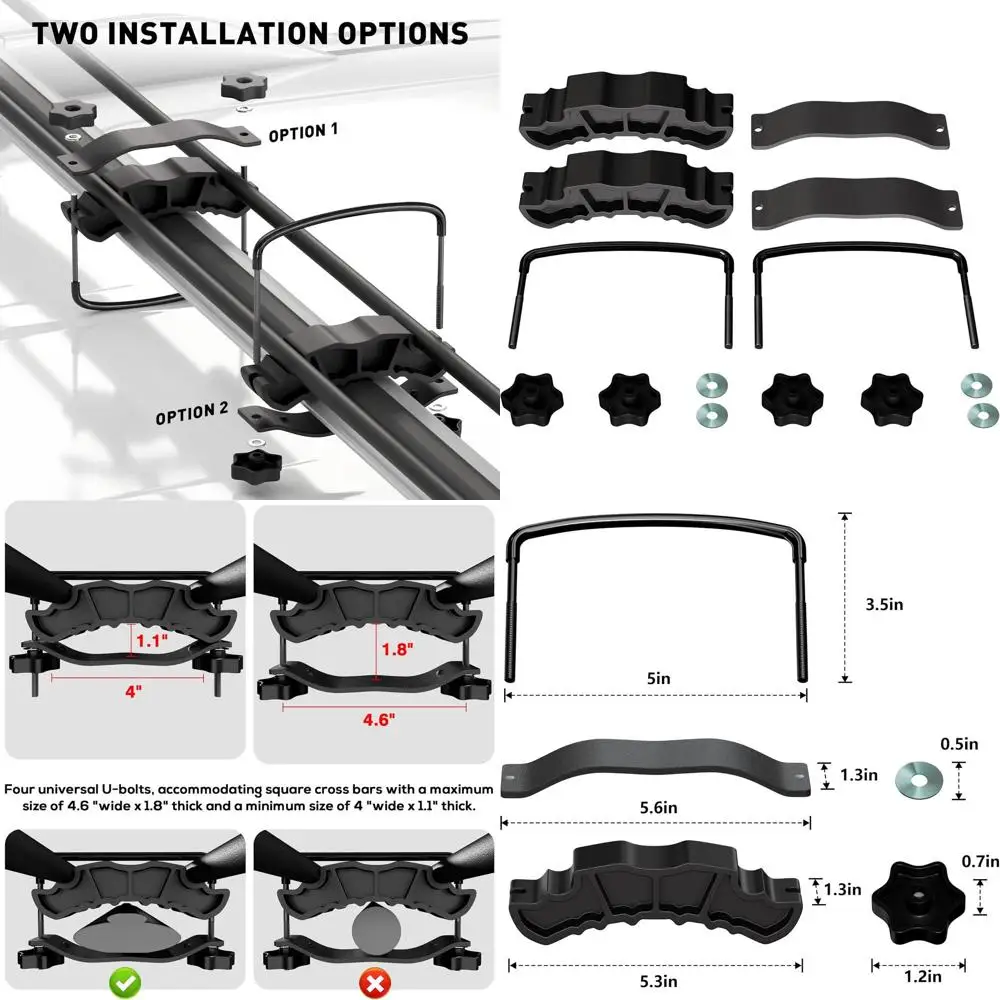 TWO INSTALLATION OPTIONS

OPTION 1

OPTION 2

1.1"

4"

1.8"

4.6"

Four universal U-bolts, accommodating square cross bars with a maximum size of 4.6 "wide x 1.8" thick and a minimum size of 4 "wide x 1.1" thick.

3.5in

5in

1.3in

5.6in

0.5in

1.3in

5.3in

0.7in

1.2in