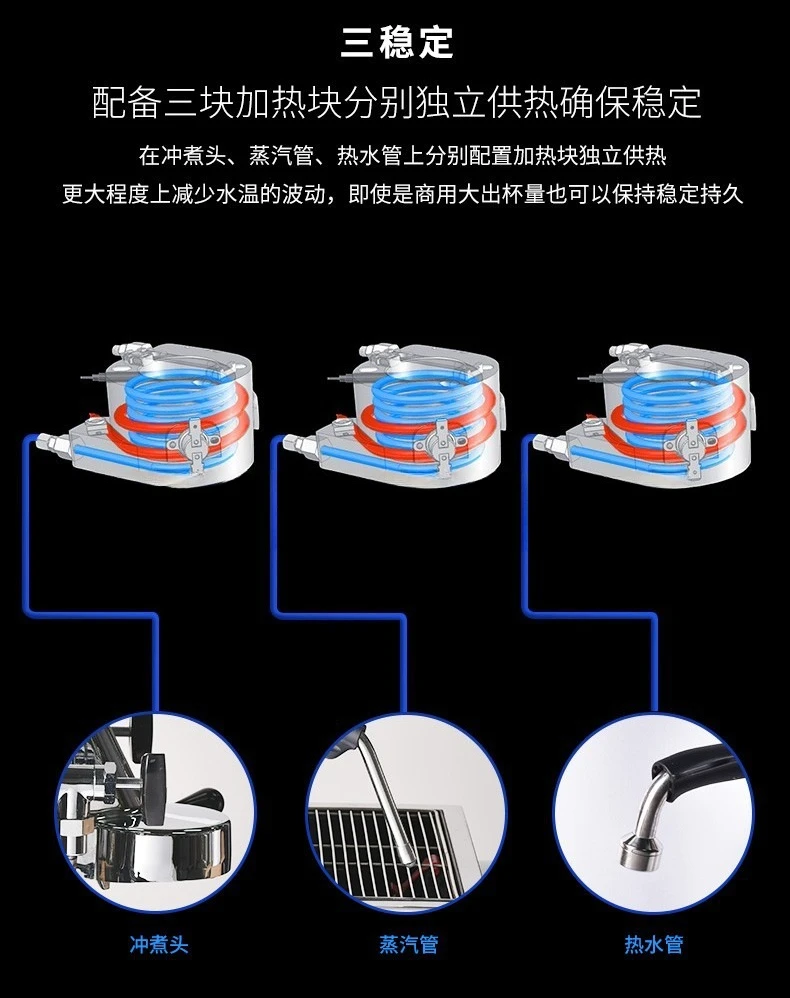 三稳定

配备三块加热块分别独立供热确保稳定

在冲煮头、蒸汽管、热水管上分别配置加热块独立供热
更大程度上减少水温的波动，即使是商用大出杯量也可以保持稳定持久

冲煮头

蒸汽管

热水管