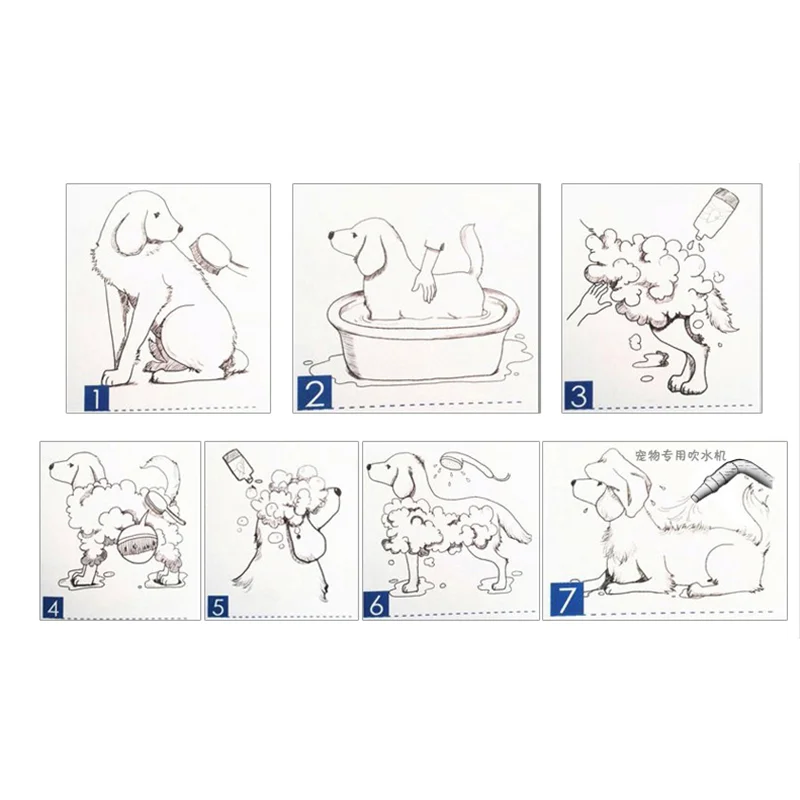 1

2

3

4

5

6

宠物专用吹水机

7