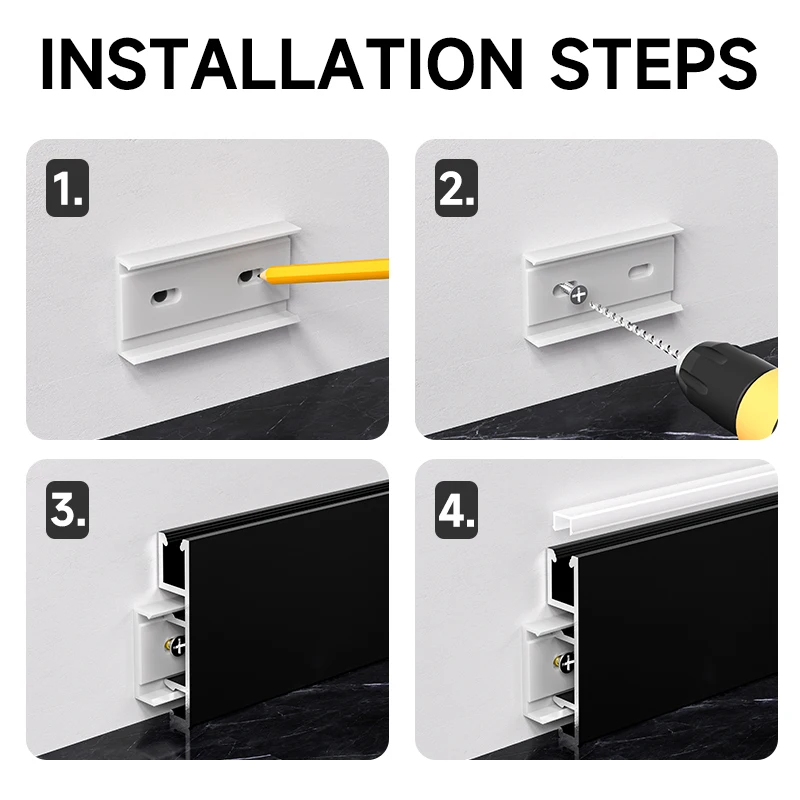 INSTALLATION STEPS

1.

2.

3.

4.