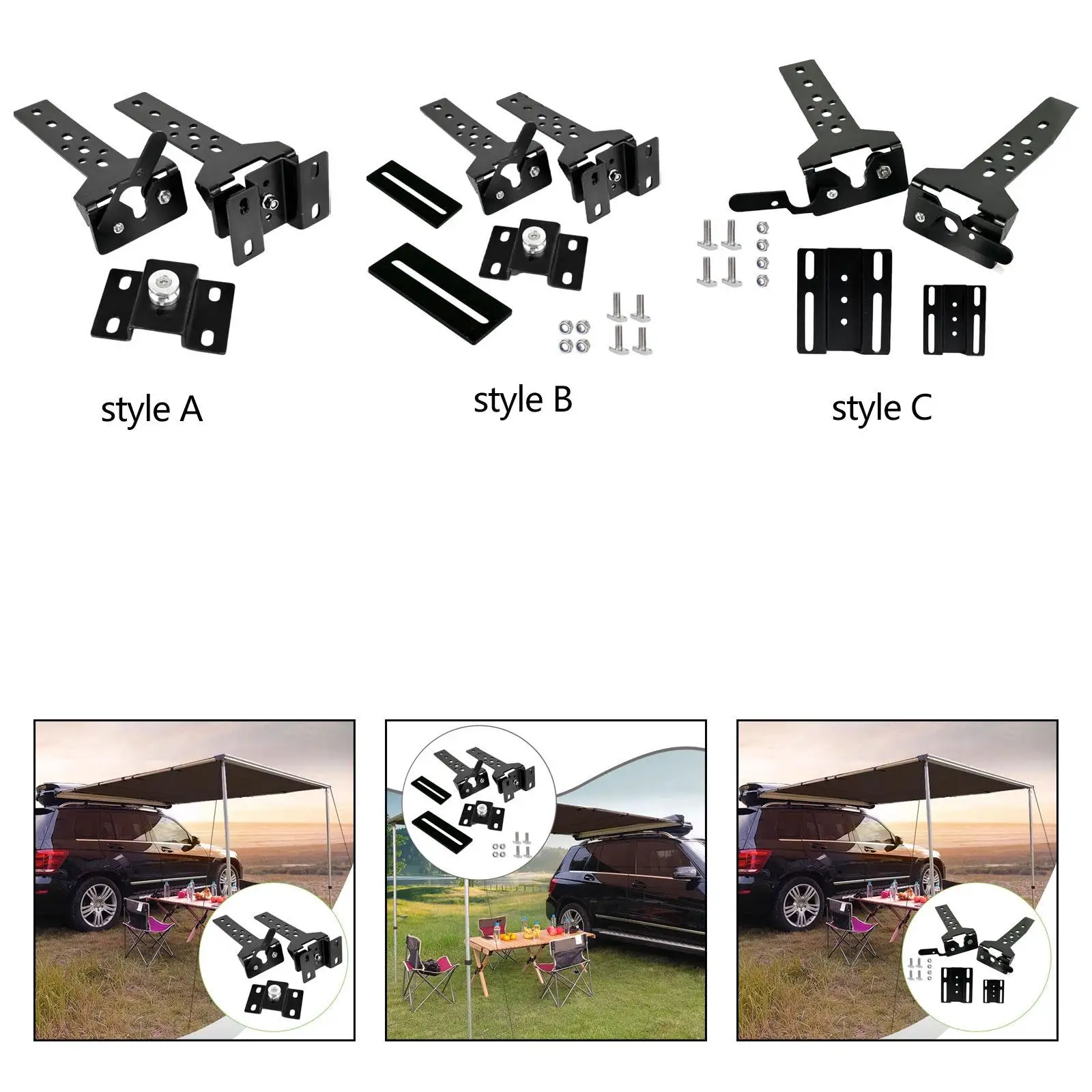 style A

style B

style C