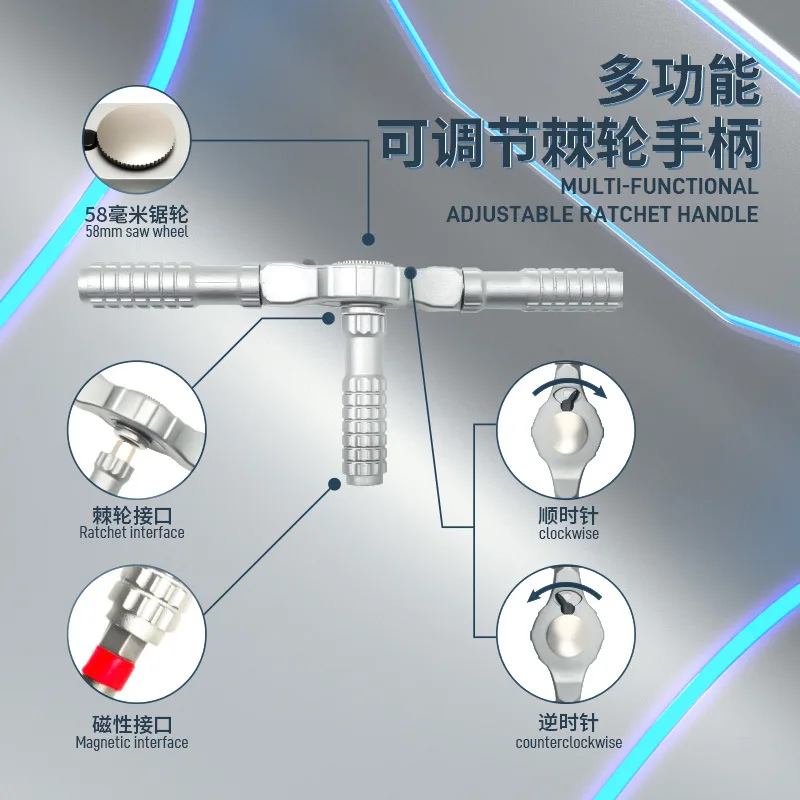 多功能
可调节棘轮手柄
MULTI-FUNCTIONAL
ADJUSTABLE RATCHET HANDLE

58毫米锯轮
58mm saw wheel

棘轮接口
Ratchet interface

磁性接口
Magnetic interface

顺时针
clockwise

逆时针
counterclockwise