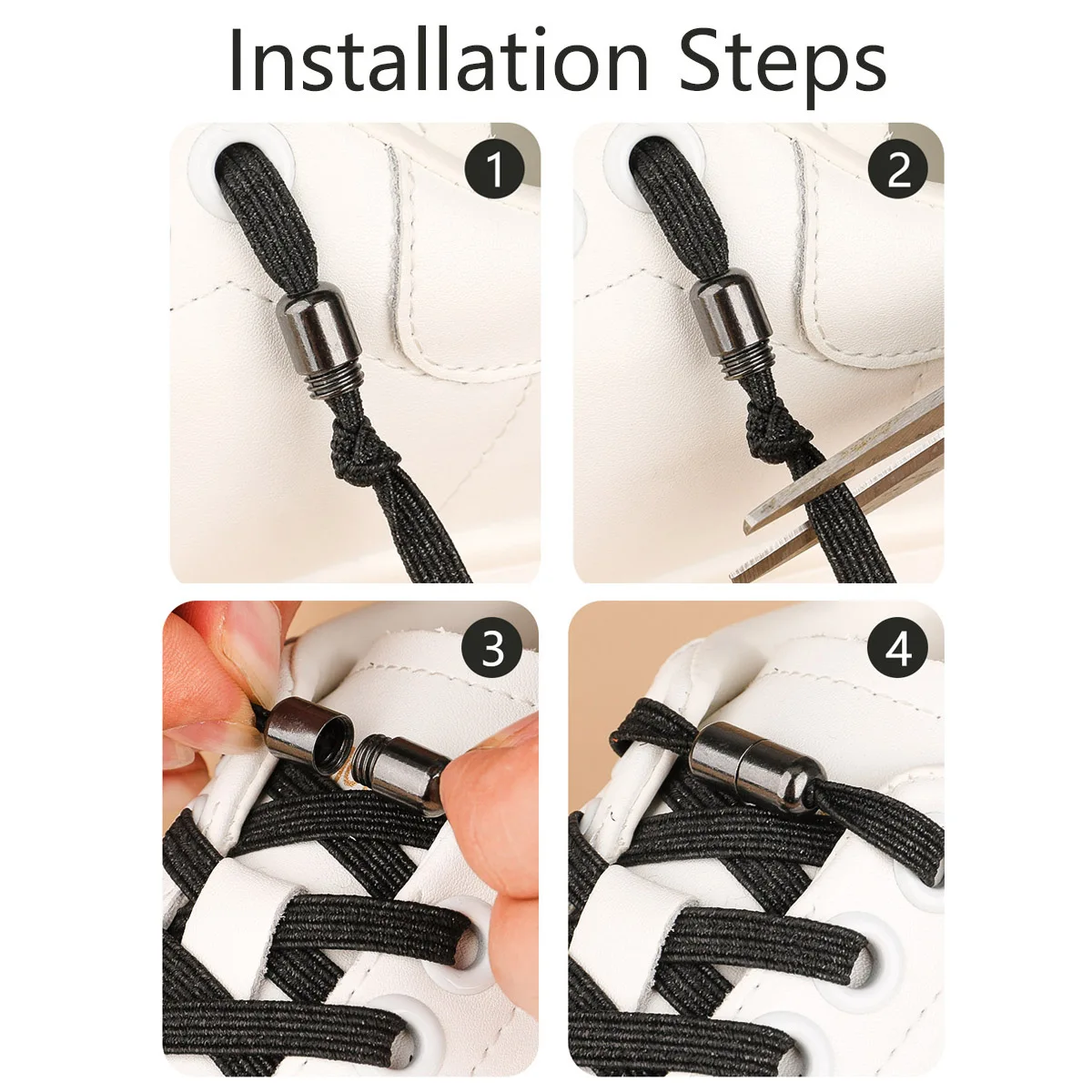 Installation Steps

1

2

3

4