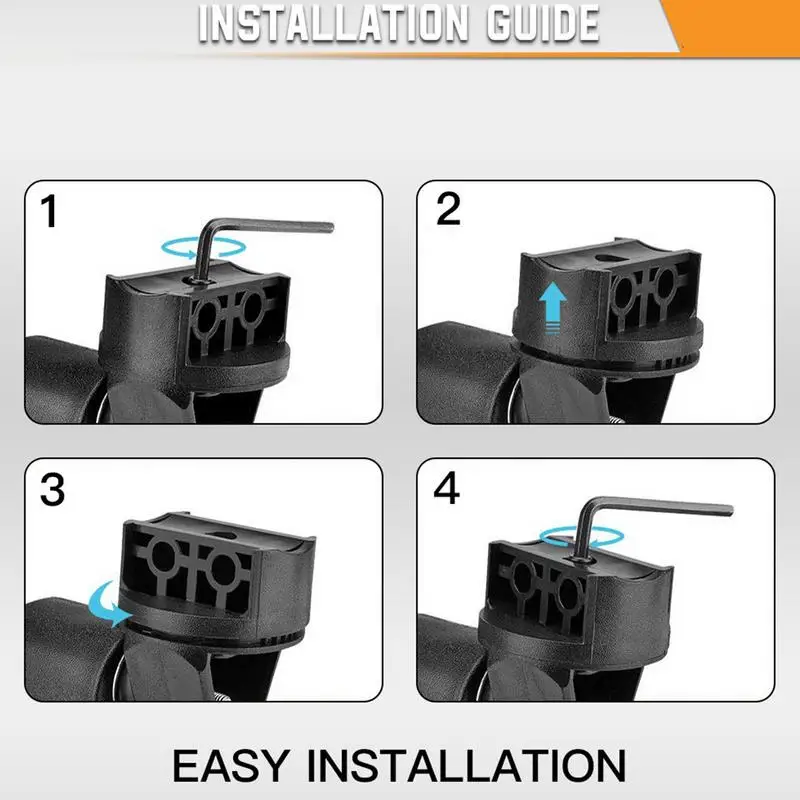 INSTALLATION GUIDE

1

2

3

4

EASY INSTALLATION