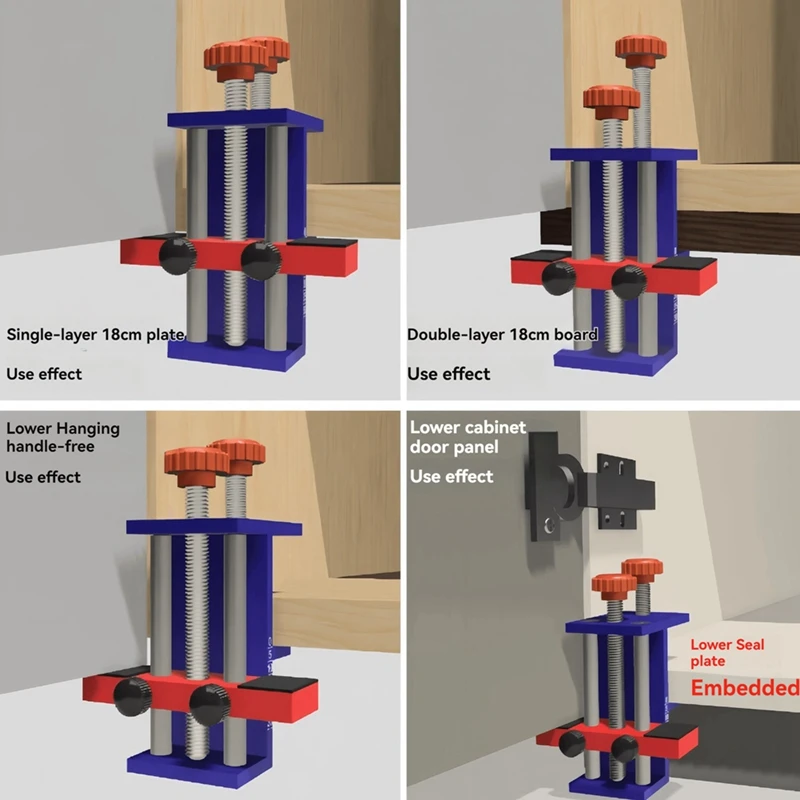 Single-layer 18cm plate

Use effect

Double-layer 18cm board

Use effect

Lower Hanging handle-free

Use effect

Lower cabinet door panel

Use effect

Lower Seal plate

Embedded