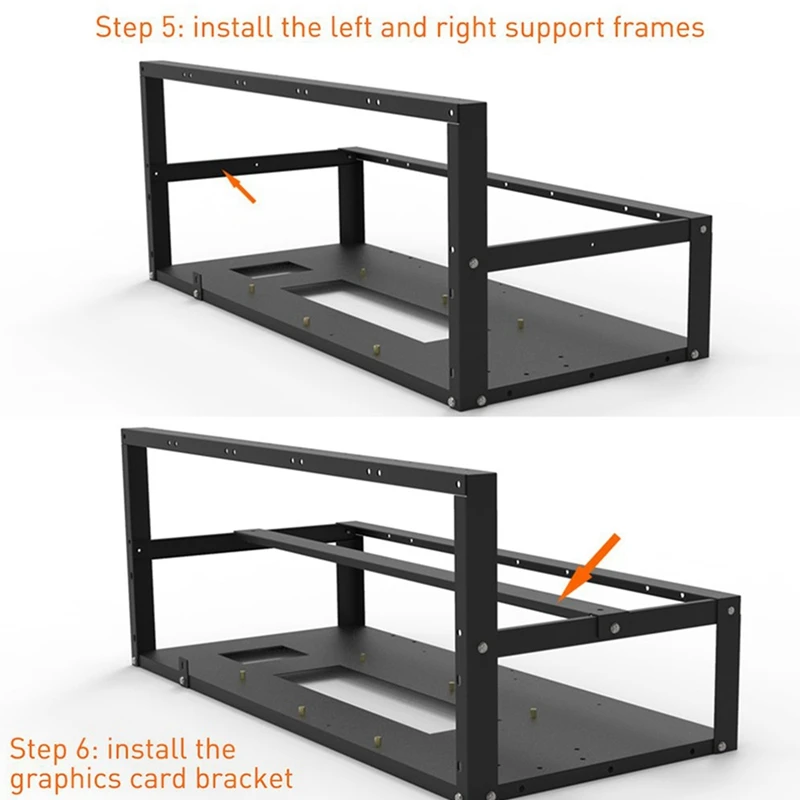 Step 5: install the left and right support frames

Step 6: install the graphics card bracket