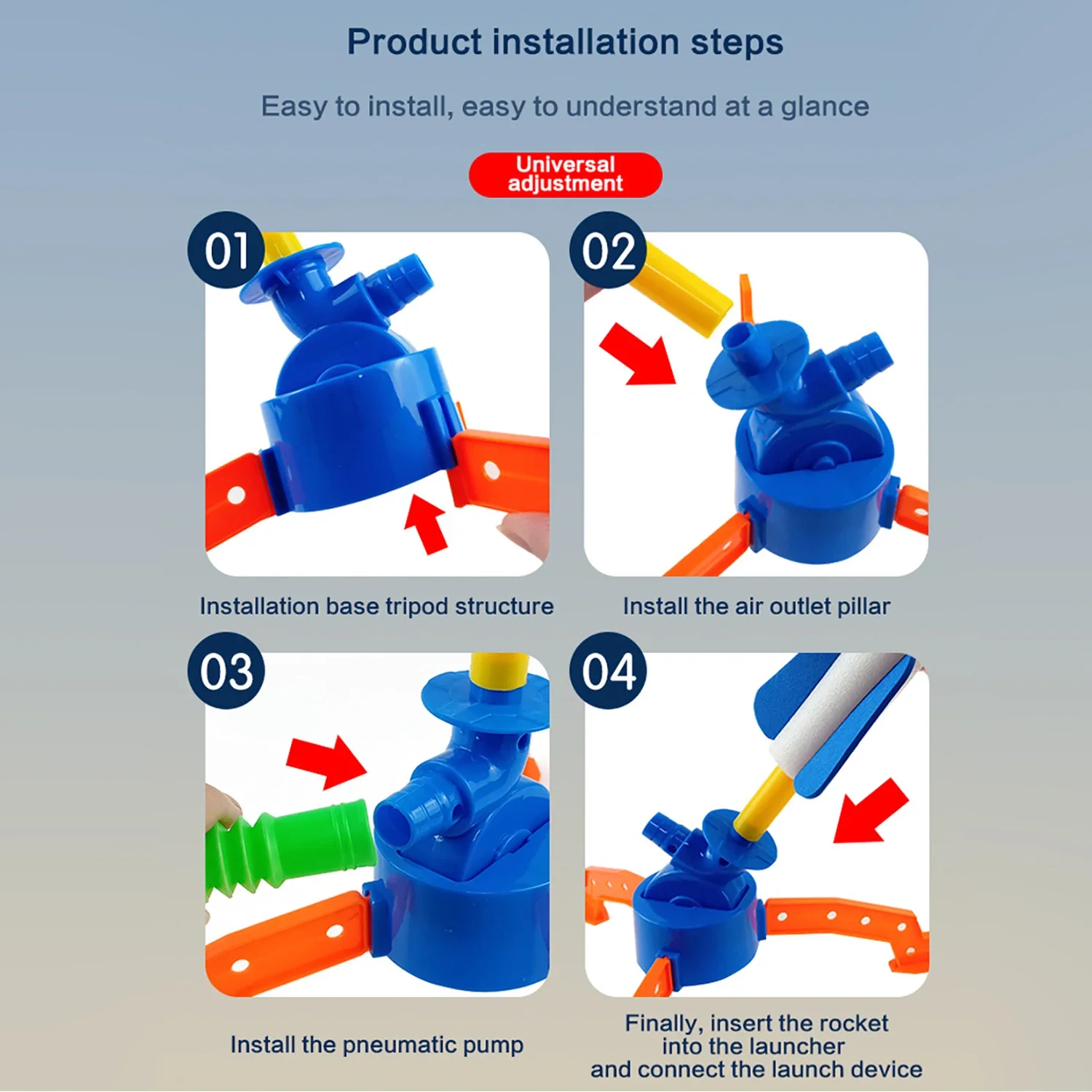 Product installation steps

Easy to install, easy to understand at a glance

Universal adjustment

01

Installation base tripod structure

02

Install the air outlet pillar

03

Install the pneumatic pump

04

Finally, insert the rocket into the launcher and connect the launch device