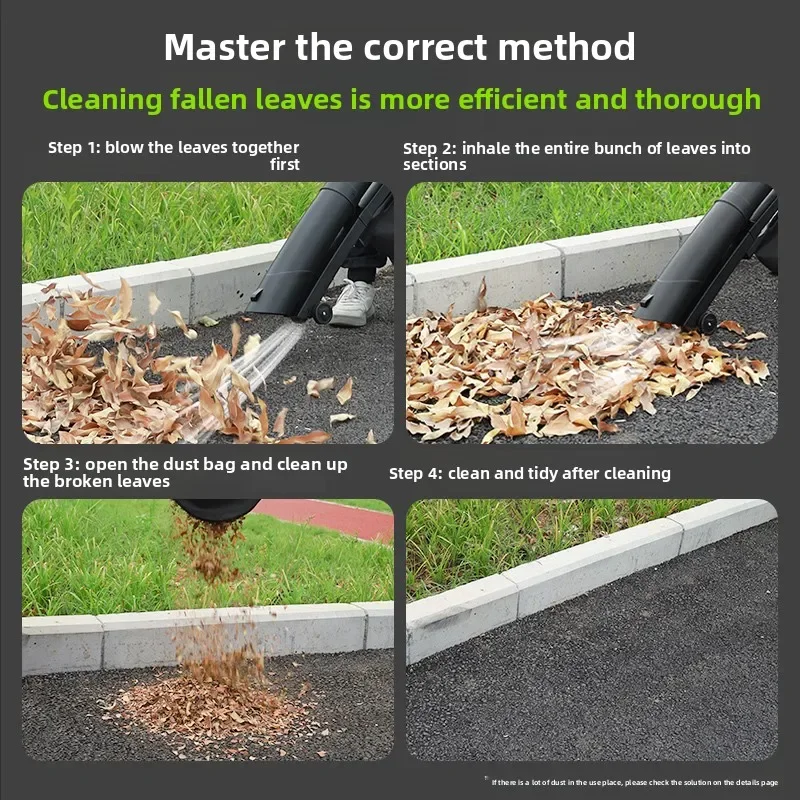 Master the correct method

Cleaning fallen leaves is more efficient and thorough

Step 1: blow the leaves together first

Step 2: inhale the entire bunch of leaves into sections

Step 3: open the dust bag and clean up the broken leaves

Step 4: clean and tidy after cleaning

If there is a lot of dust in the use place, please check the solution on the details page