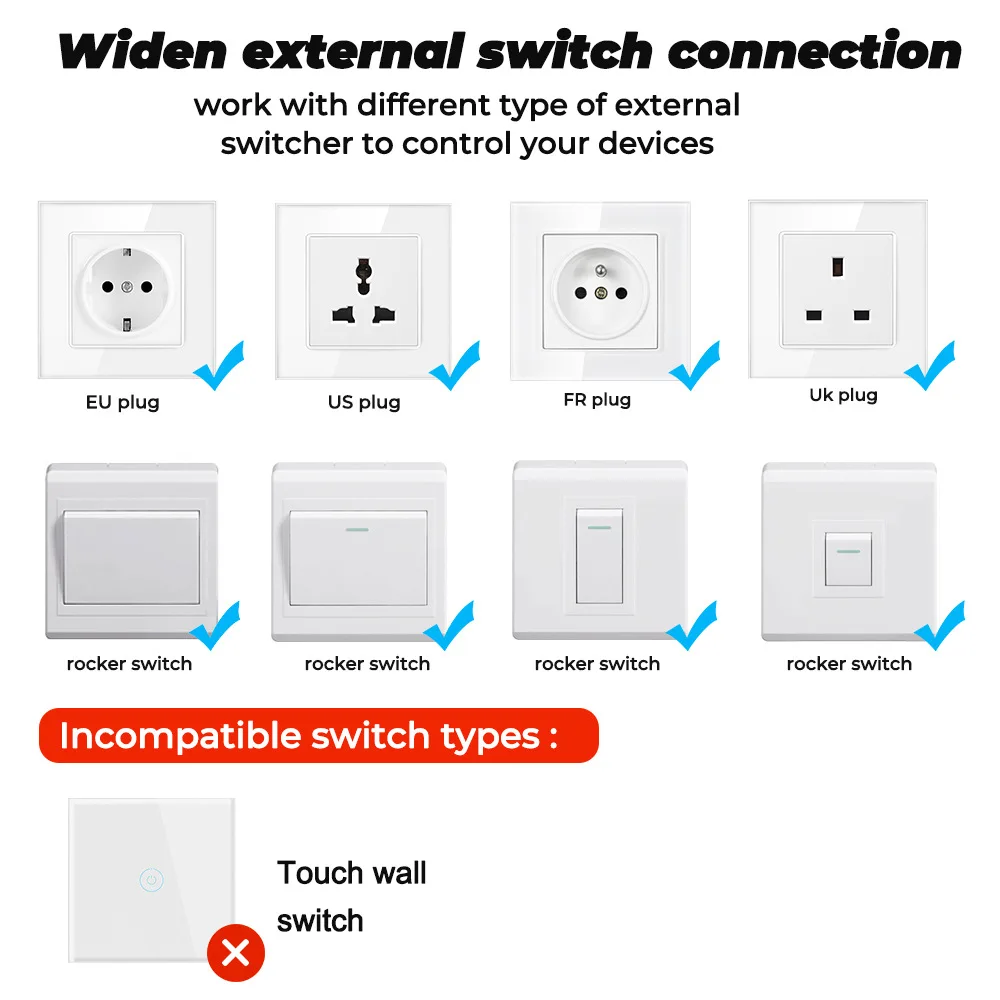 Widen external switch connection

work with different type of external switcher to control your devices

EU plug

US plug

FR plug

Uk plug

rocker switch

rocker switch

rocker switch

rocker switch

Incompatible switch types :

Touch wall switch