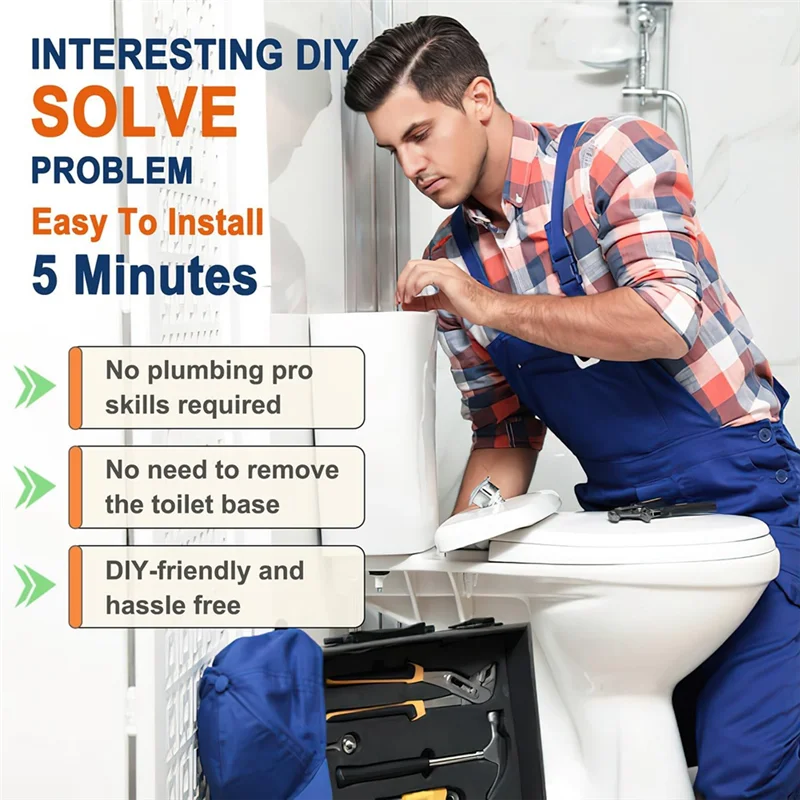 INTERESTING DIY
SOLVE
PROBLEM
Easy To Install
5 Minutes

No plumbing pro skills required

No need to remove the toilet base

DIY-friendly and hassle free