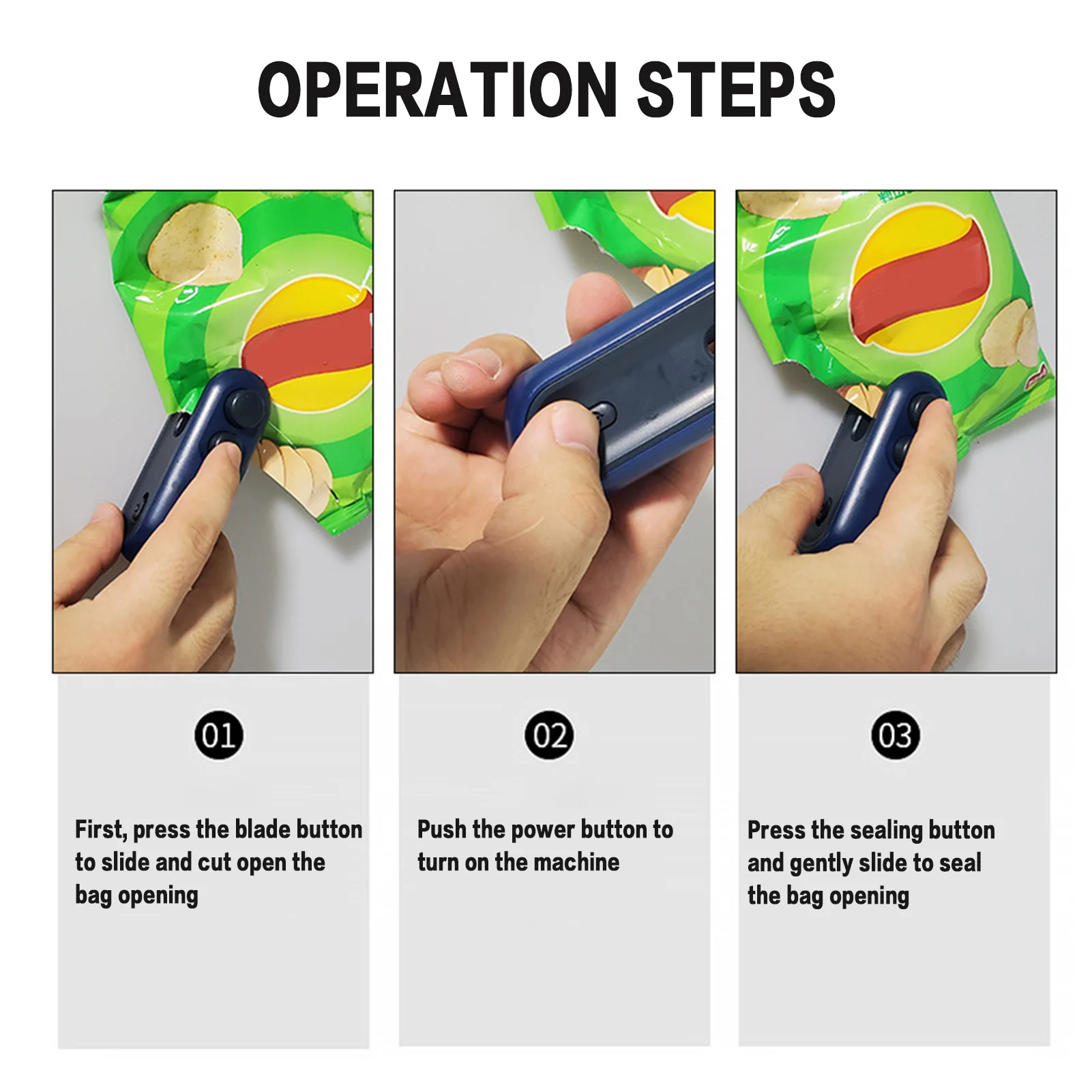 OPERATION STEPS

01

First, press the blade button to slide and cut open the bag opening

02

Push the power button to turn on the machine

03

Press the sealing button and gently slide to seal the bag opening