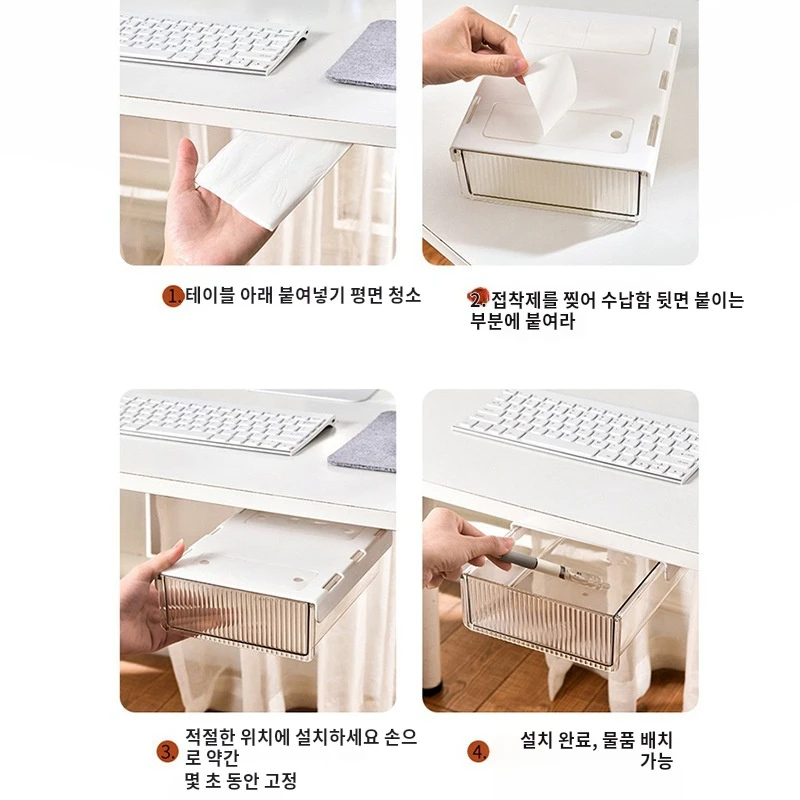 1. 테이블 아래 붙여넣기 평면 청소

2. 접착제를 찢어 수납함 뒷면 붙이는 부분에 붙여라

3. 적절한 위치에 설치하세요 손으로 약간
몇 초 동안 고정

4. 설치 완료, 물품 배치 가능