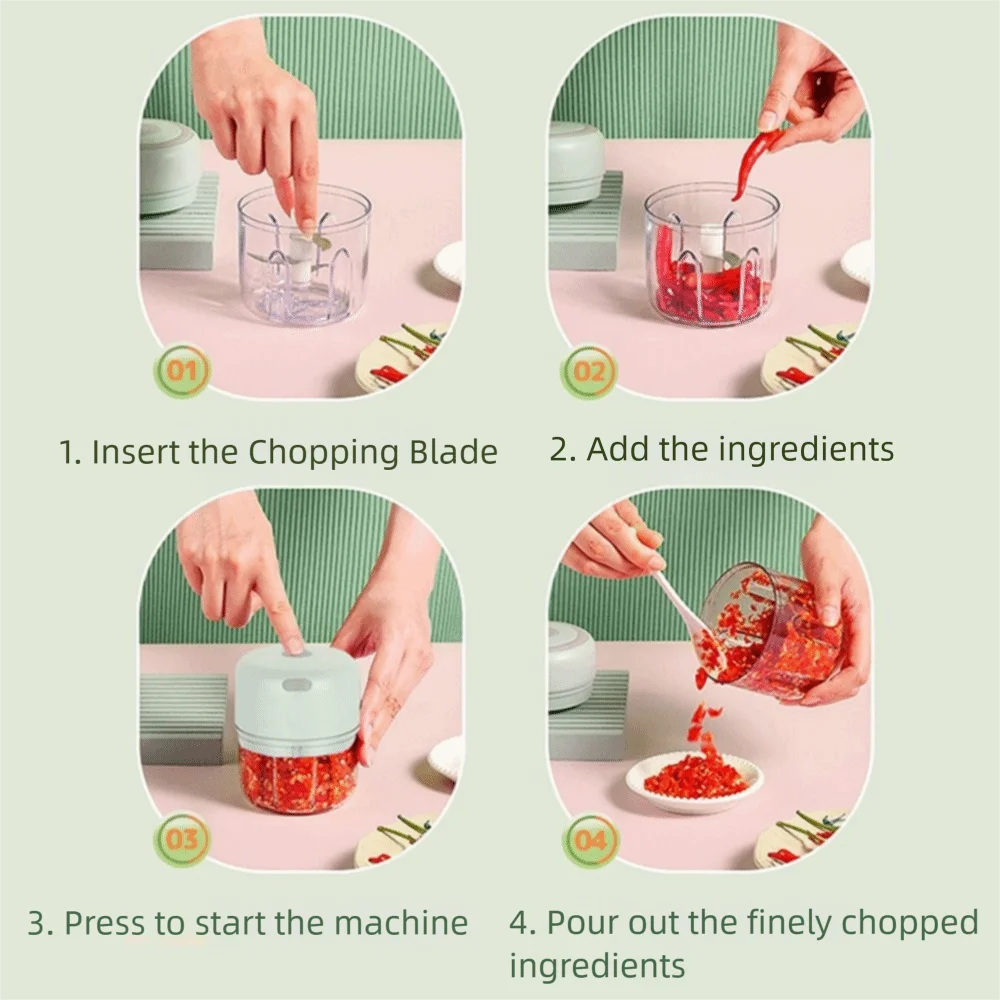 01

1. Insert the Chopping Blade

02

2. Add the ingredients

03

3. Press to start the machine

04

4. Pour out the finely chopped ingredients