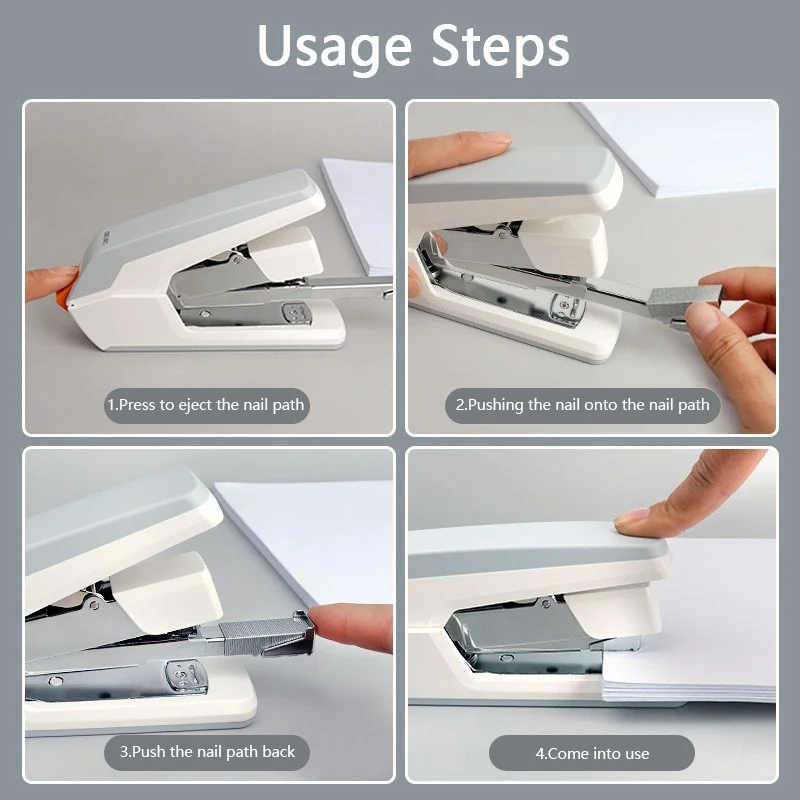 Usage Steps

1.Press to eject the nail path

2.Pushing the nail onto the nail path

3.Push the nail path back

4.Come into use