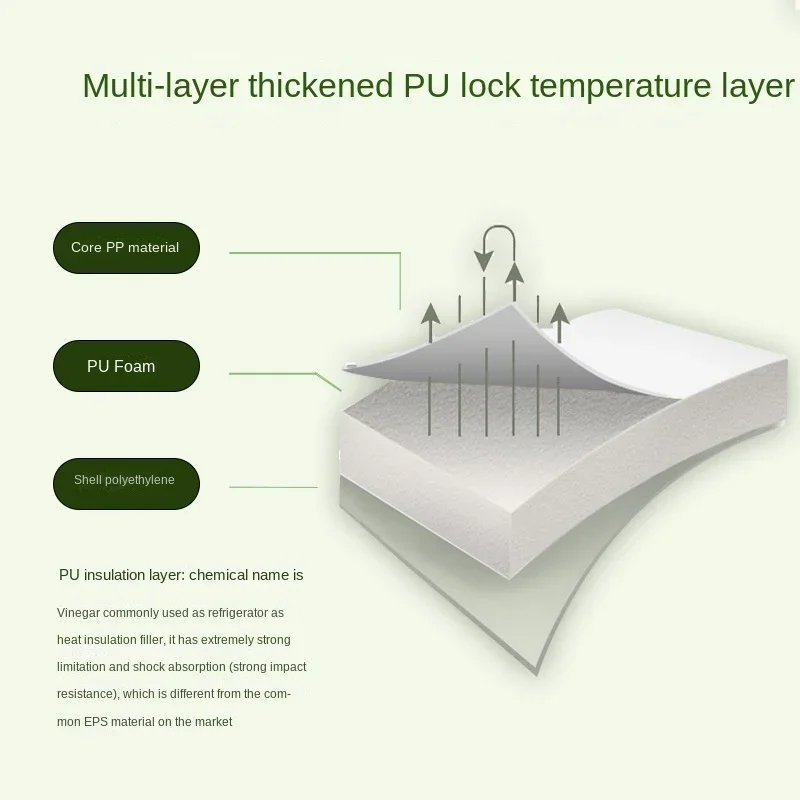 Multi-layer thickened PU lock temperature layer

Core PP material

PU Foam

Shell polyethylene

PU insulation layer: chemical name is

Vinegar commonly used as refrigerator as heat insulation filler, it has extremely strong limitation and shock absorption (strong impact resistance), which is different from the common EPS material on the market