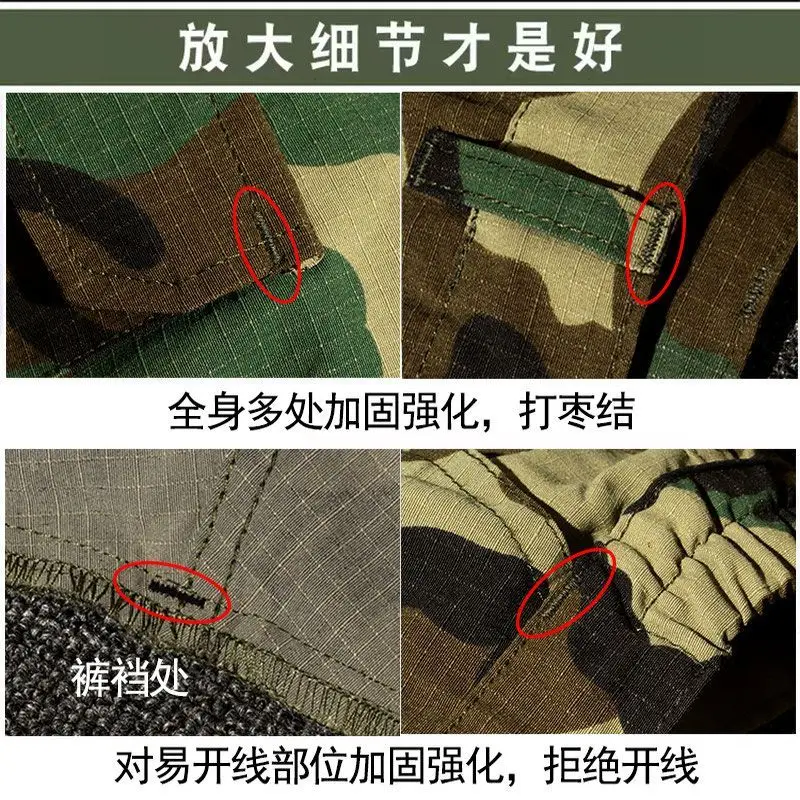 放大细节才是好

全身多处加固强化，打枣结

裤裆处

对易开线部位加固强化，拒绝开线