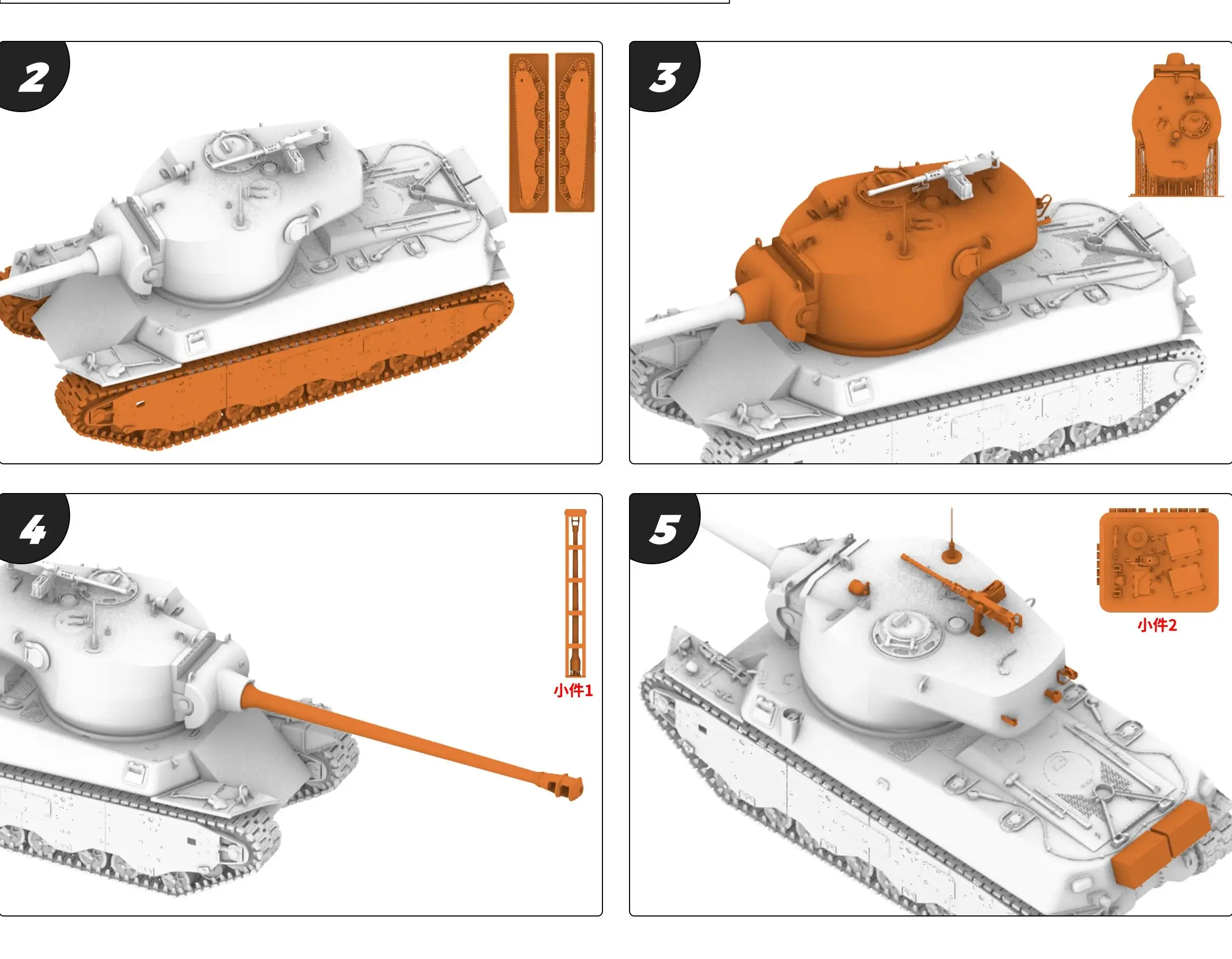 2

3

4

小件1

5

小件2