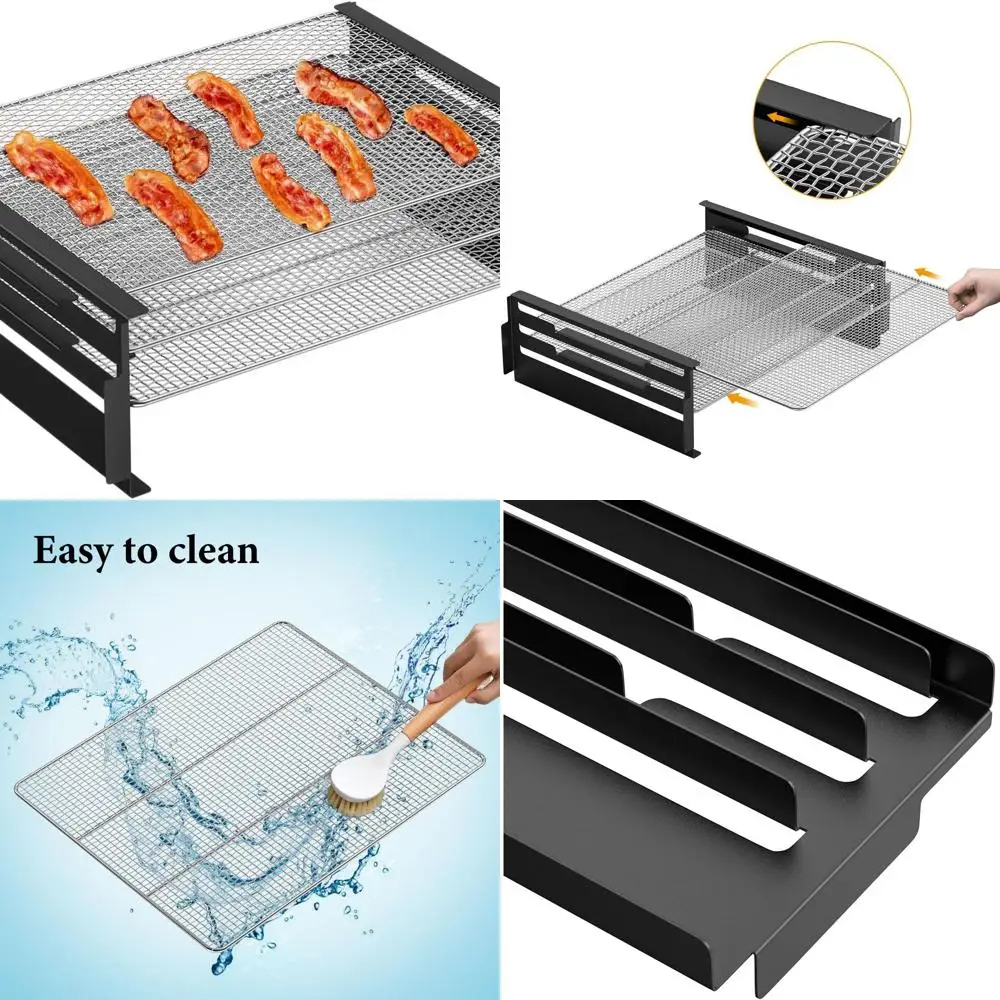 Easy to clean