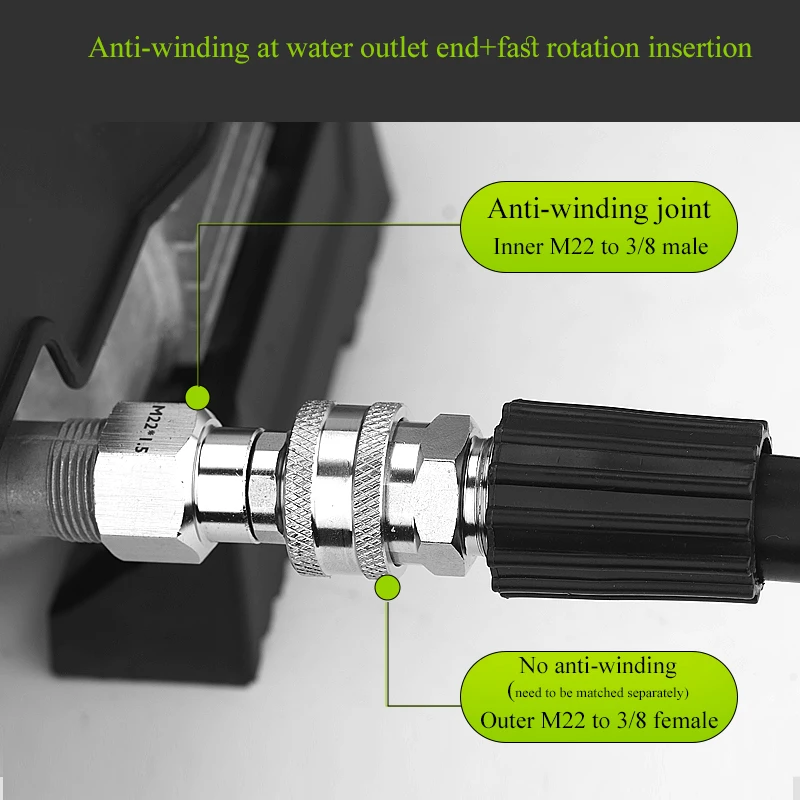 Anti-winding at water outlet end+fast rotation insertion

Anti-winding joint
Inner M22 to 3/8 male

M22*1.5

No anti-winding
(need to be matched separately)
Outer M22 to 3/8 female