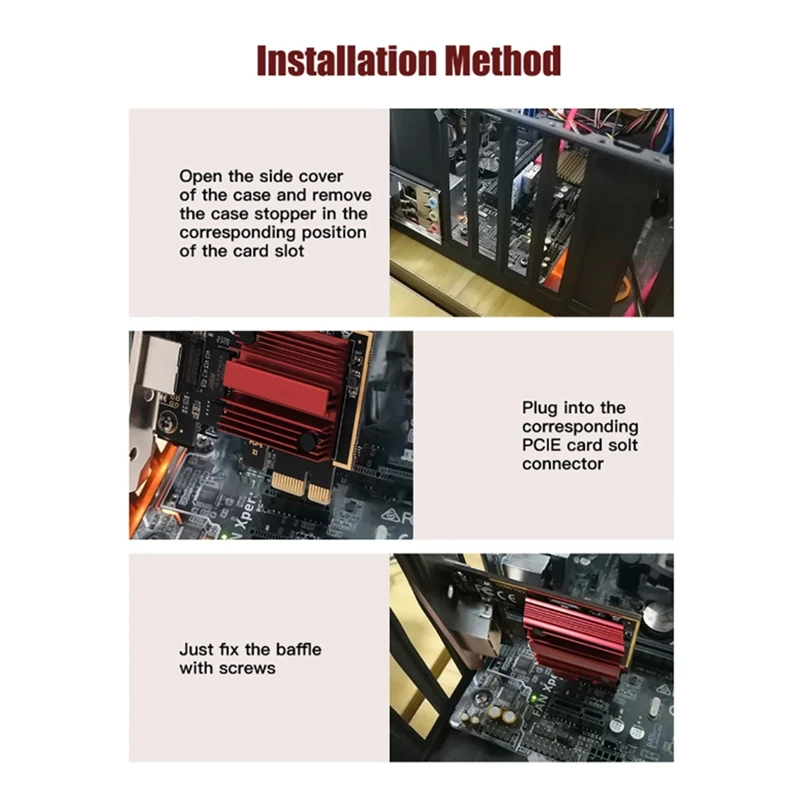 Installation Method

Open the side cover of the case and remove the case stopper in the corresponding position of the card slot

Plug into the corresponding PCIE card solt connector

Just fix the baffle with screws