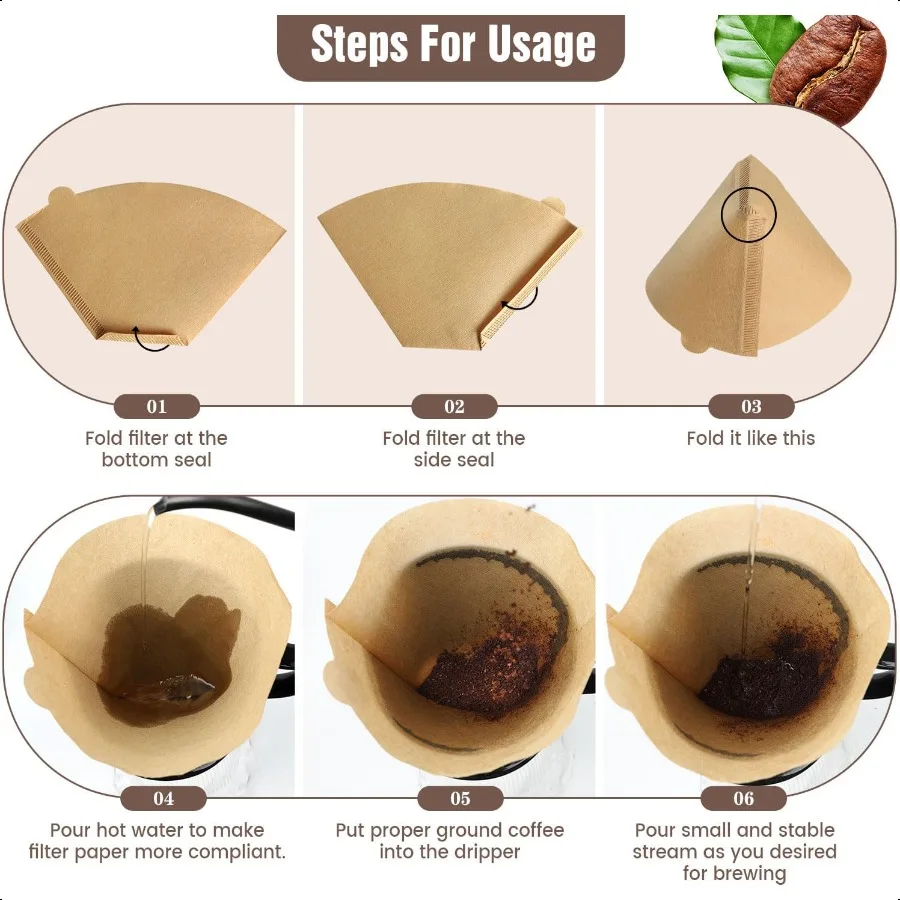 Steps For Usage

01
Fold filter at the bottom seal

02
Fold filter at the side seal

03
Fold it like this

04
Pour hot water to make filter paper more compliant.

05
Put proper ground coffee into the dripper

06
Pour small and stable stream as you desired for brewing