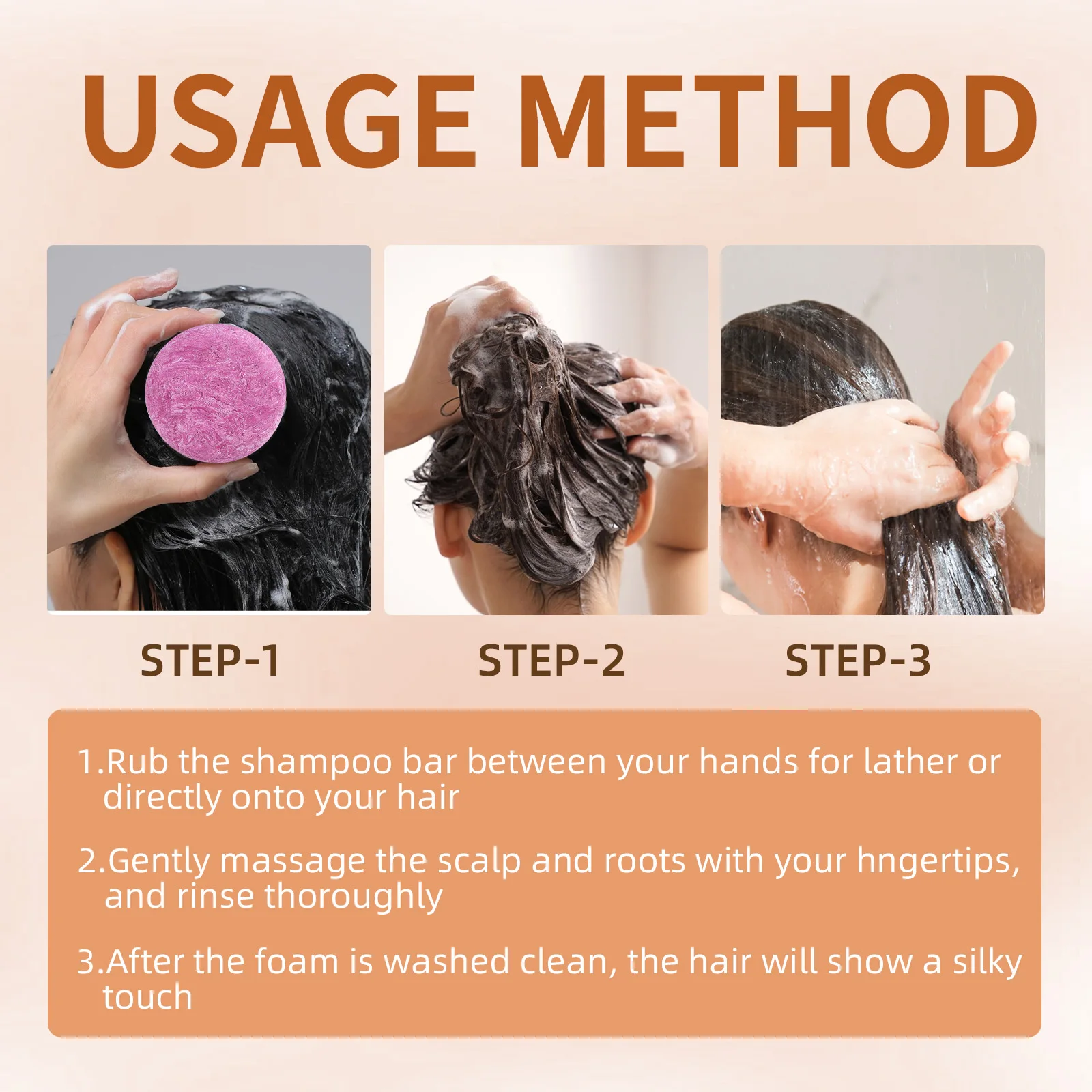 USAGE METHOD

STEP-1

STEP-2

STEP-3

1.Rub the shampoo bar between your hands for lather or directly onto your hair

2.Gently massage the scalp and roots with your hngertips, and rinse thoroughly

3.After the foam is washed clean, the hair will show a silky touch