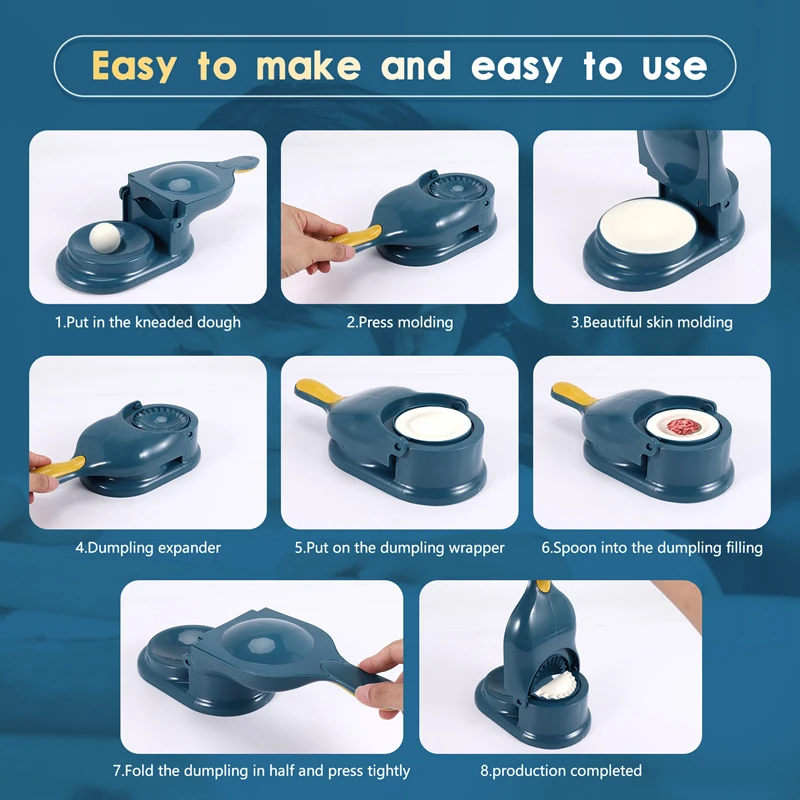 Easy to make and easy to use

1.Put in the kneaded dough

2.Press molding

3.Beautiful skin molding

4.Dumpling expander

5.Put on the dumpling wrapper

6.Spoon into the dumpling filling

7.Fold the dumpling in half and press tightly

8.production completed