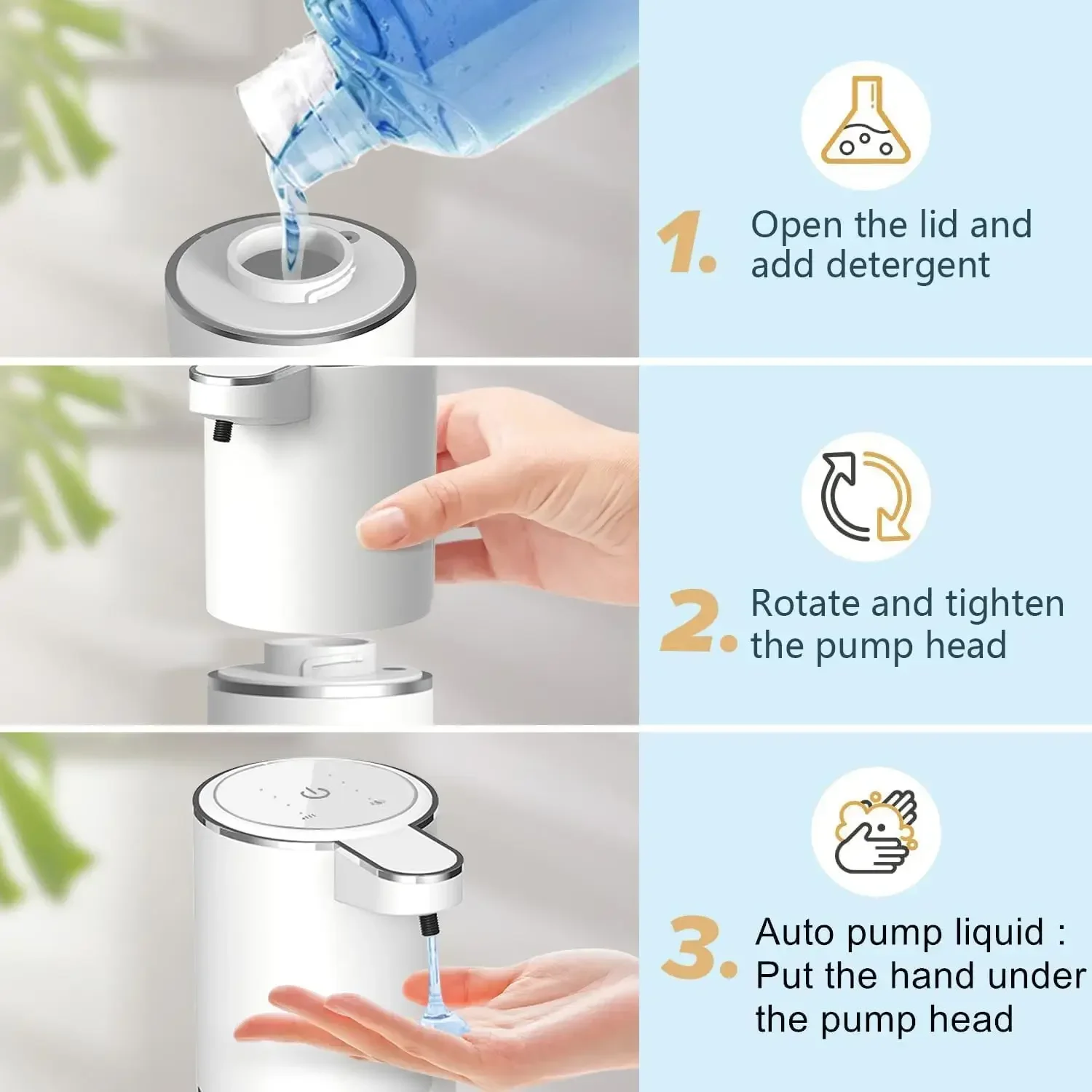 1. Open the lid and add detergent

2. Rotate and tighten the pump head

3. Auto pump liquid : Put the hand under the pump head