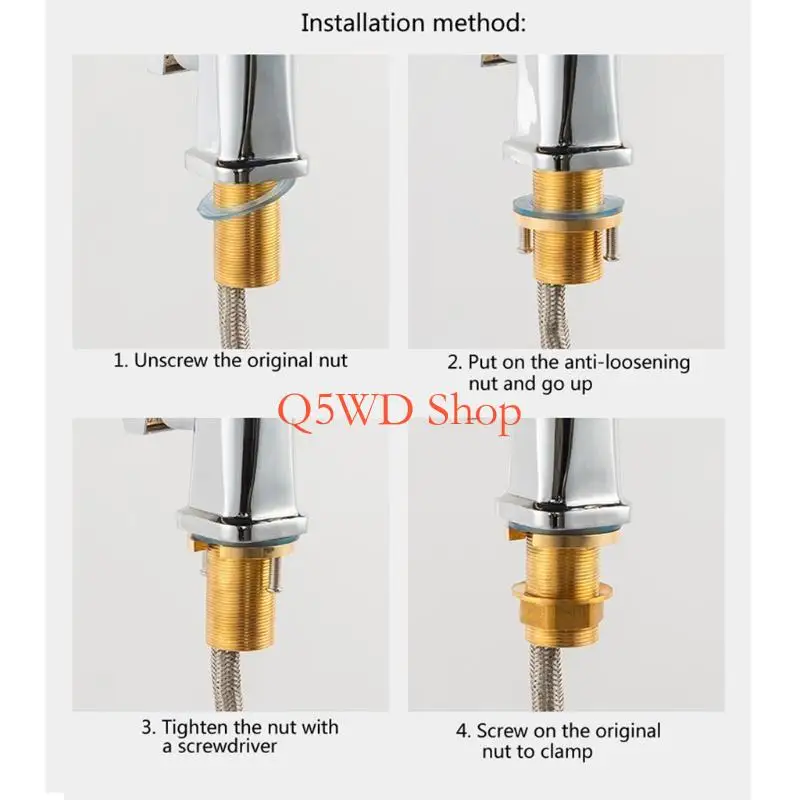 Installation method:

1. Unscrew the original nut

2. Put on the anti-loosening nut and go up

Q5WD Shop

3. Tighten the nut with a screwdriver

4. Screw on the original nut to clamp