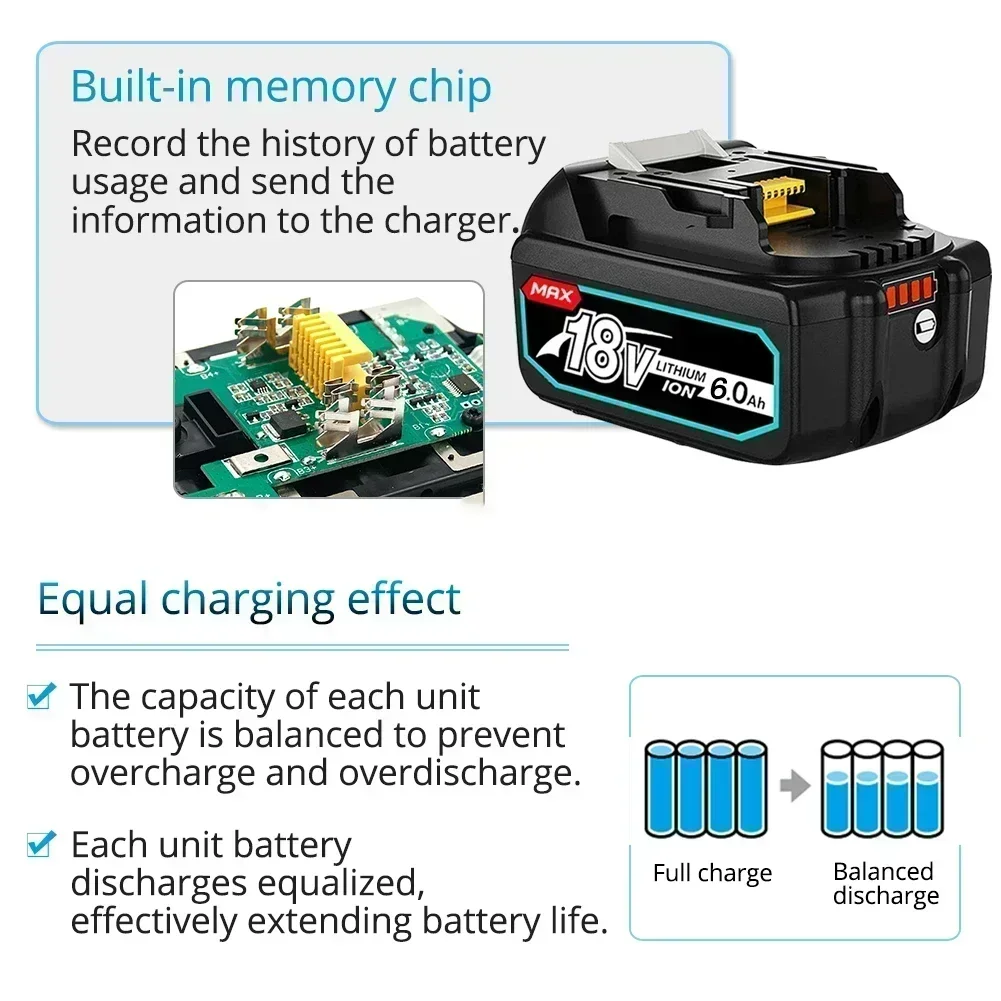 Built-in memory chip

Record the history of battery usage and send the information to the charger.

MAX

18V LITHIUM ION 6.0Ah

Equal charging effect

The capacity of each unit battery is balanced to prevent overcharge and overdischarge.

Each unit battery discharges equalized, effectively extending battery life.

Full charge

Balanced discharge