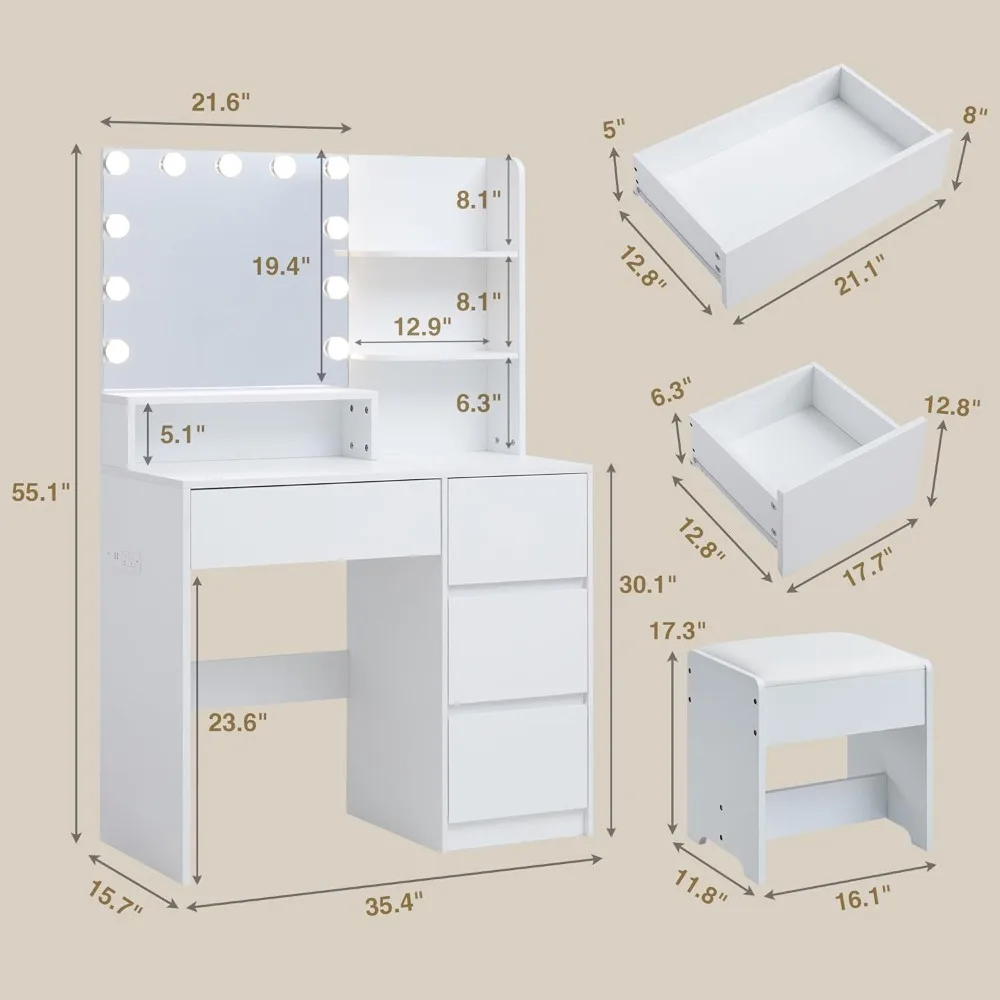 21.6"
8.1"
19.4"
8.1"
12.9"
6.3"
5.1"
55.1"
30.1"
23.6"
15.7"
35.4"
5"
8"
12.8"
21.1"
6.3"
12.8"
12.8"
17.7"
17.3"
11.8"
16.1"