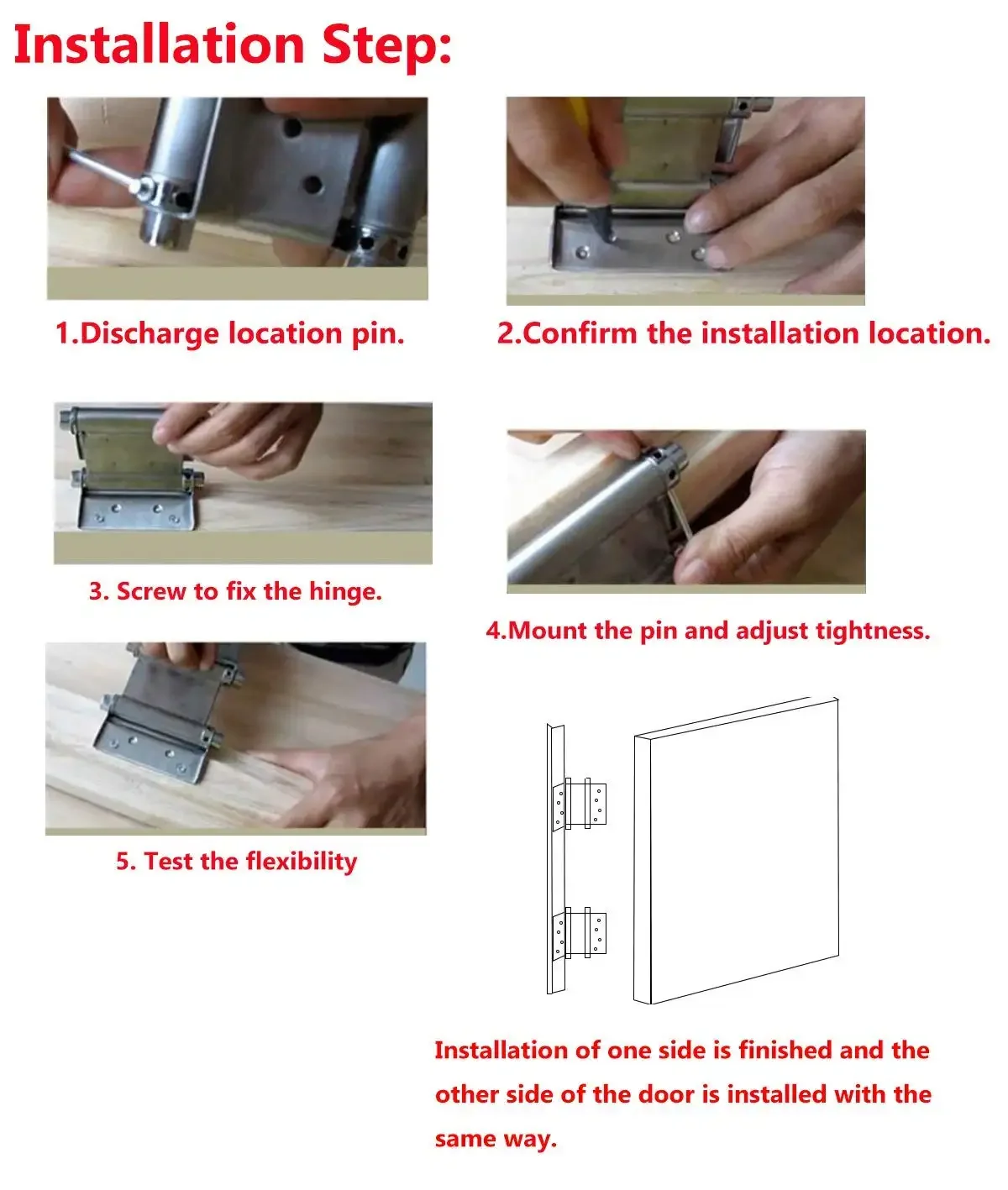 Installation Step:

1.Discharge location pin.

2.Confirm the installation location.

3. Screw to fix the hinge.

4.Mount the pin and adjust tightness.

5. Test the flexibility

Installation of one side is finished and the other side of the door is installed with the same way.