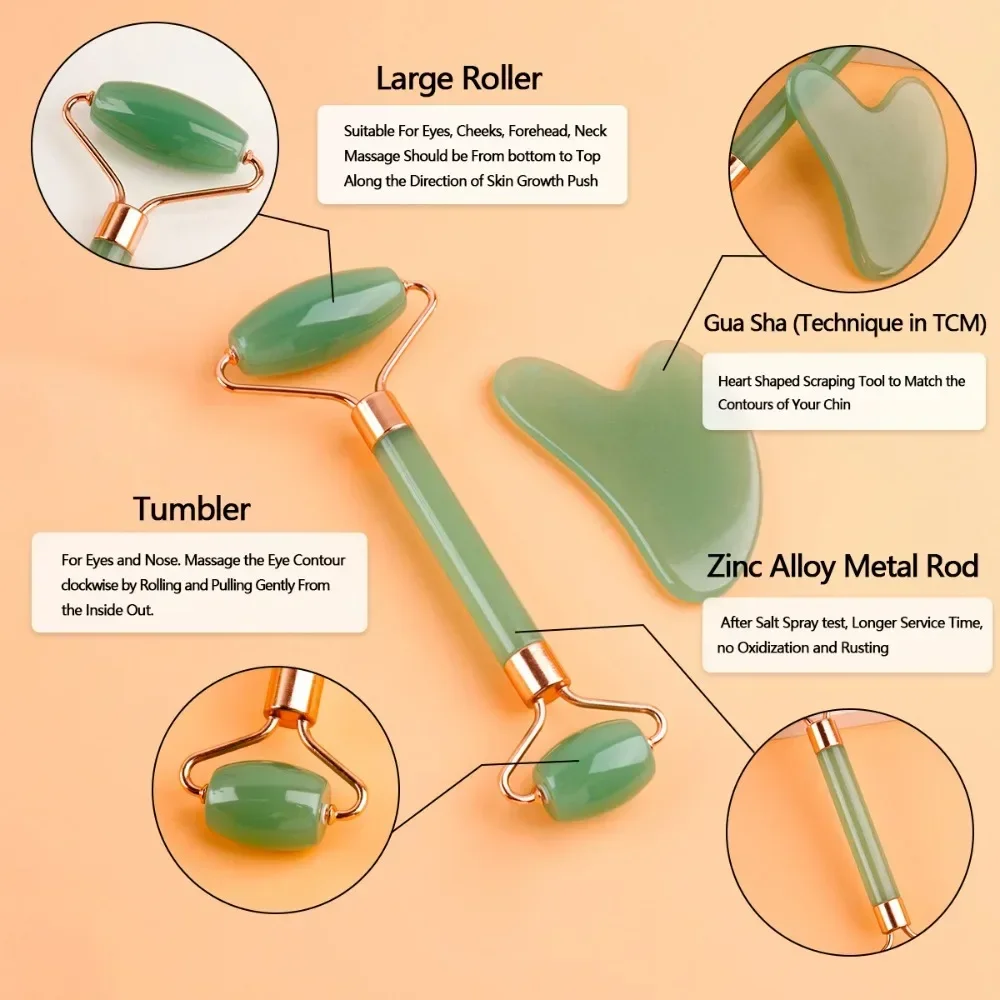 Large Roller

Suitable For Eyes, Cheeks, Forehead, Neck Massage Should be From bottom to Top Along the Direction of Skin Growth Push

Gua Sha (Technique in TCM)

Heart Shaped Scraping Tool to Match the Contours of Your Chin

Tumbler

For Eyes and Nose. Massage the Eye Contour clockwise by Rolling and Pulling Gently From the Inside Out.

Zinc Alloy Metal Rod

After Salt Spray test, Longer Service Time, no Oxidization and Rusting