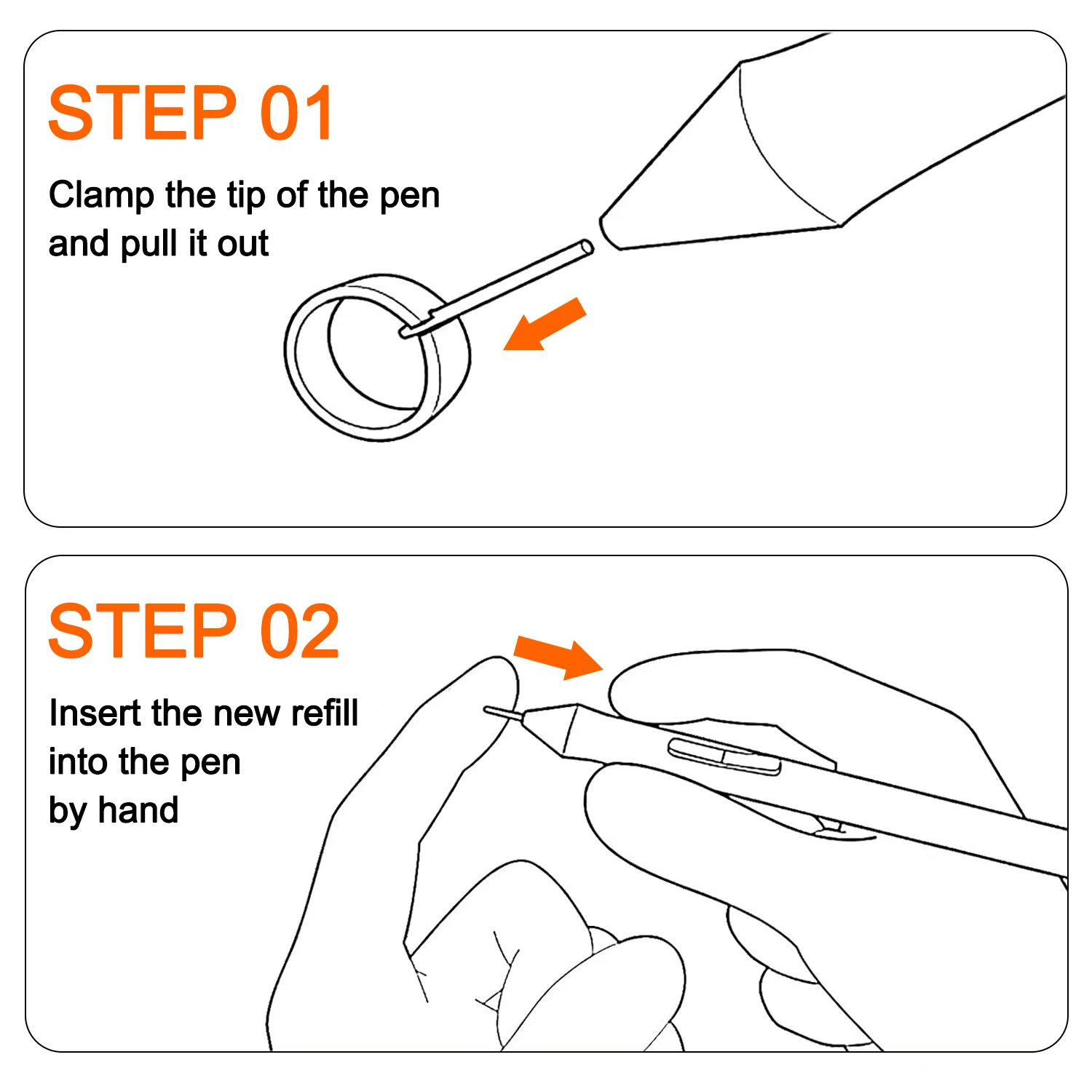 STEP 01

Clamp the tip of the pen and pull it out

STEP 02

Insert the new refill into the pen by hand