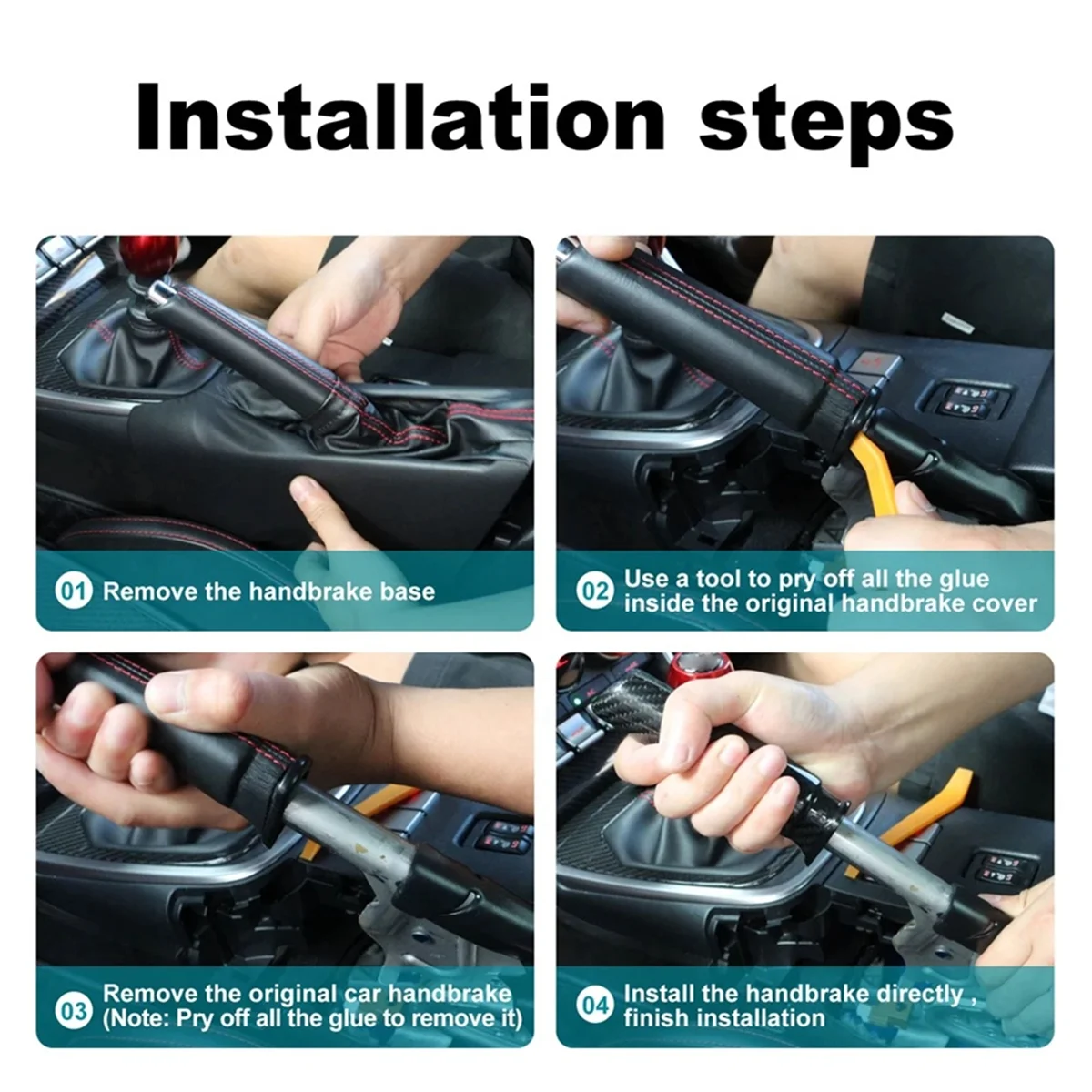 Installation steps

01 Remove the handbrake base

02 Use a tool to pry off all the glue inside the original handbrake cover

03 Remove the original car handbrake (Note: Pry off all the glue to remove it)

04 Install the handbrake directly , finish installation