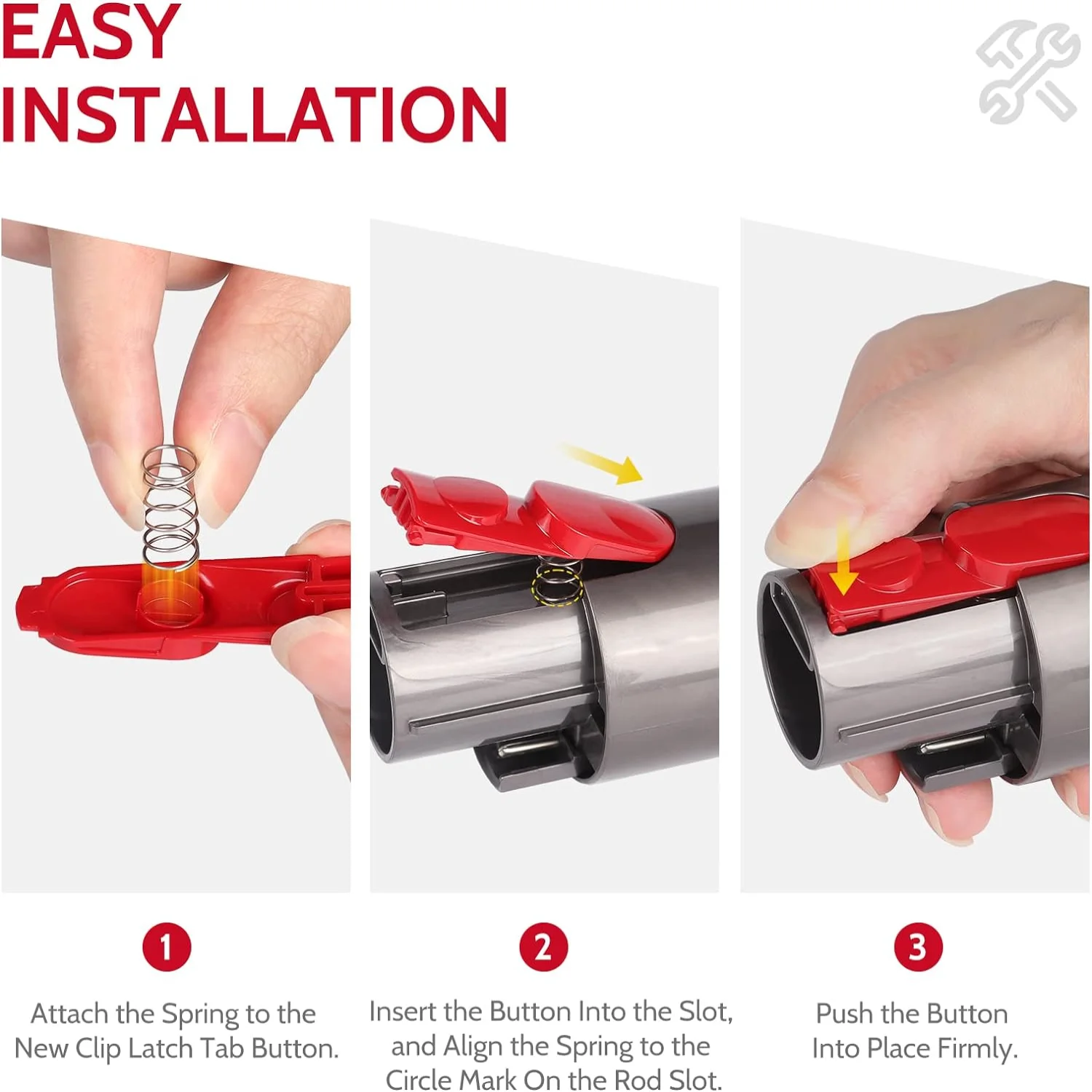 EASY INSTALLATION

1

Attach the Spring to the New Clip Latch Tab Button.

2

Insert the Button Into the Slot, and Align the Spring to the Circle Mark On the Rod Slot.

3

Push the Button Into Place Firmly.