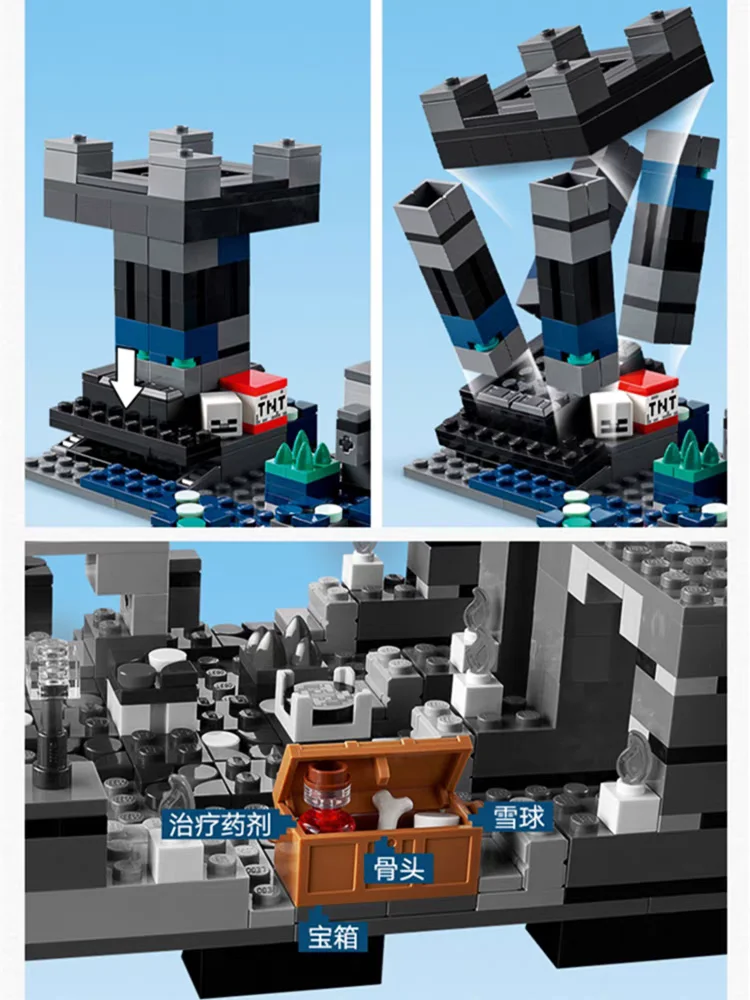 TNT

TNT

治疗药剂

雪球

骨头

宝箱