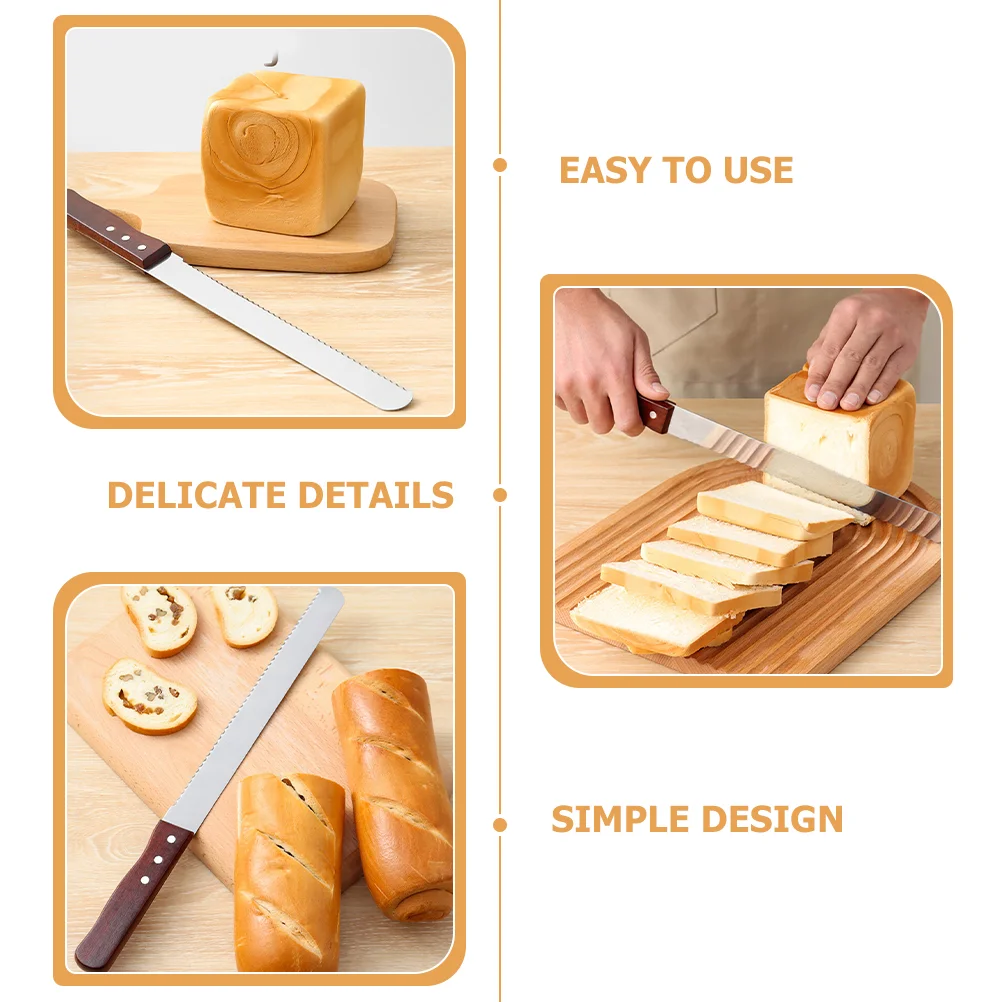 EASY TO USE

DELICATE DETAILS

SIMPLE DESIGN