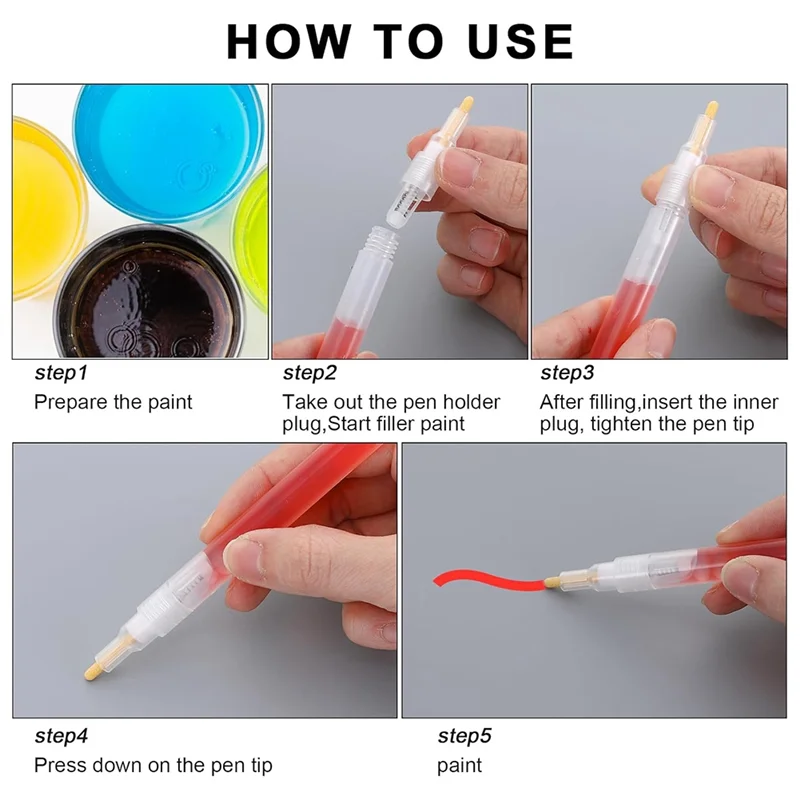 HOW TO USE

step1
Prepare the paint

step2
Take out the pen holder plug,Start filler paint

step3
After filling,insert the inner plug, tighten the pen tip

step4
Press down on the pen tip

step5
paint