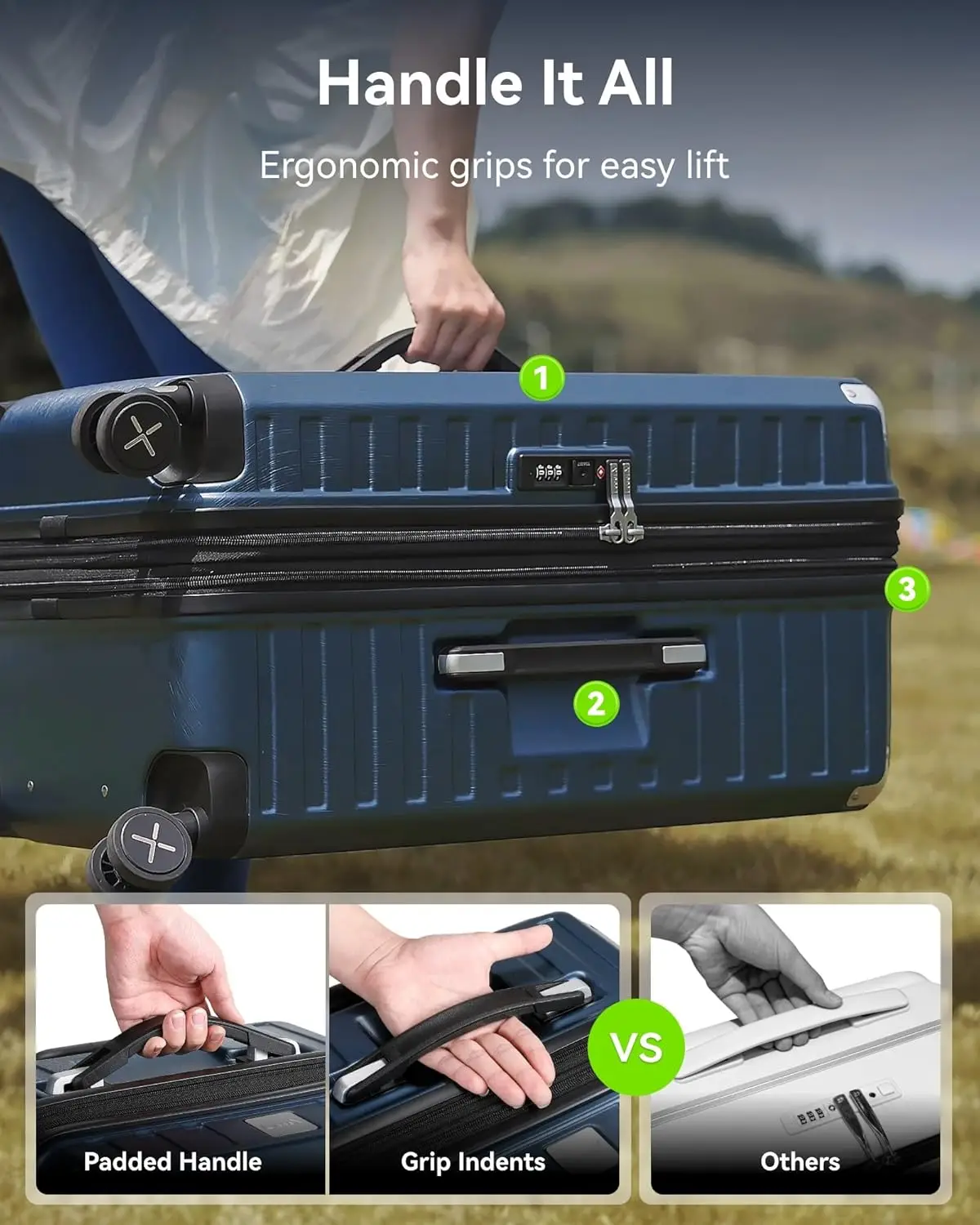 Handle It All

Ergonomic grips for easy lift

1

3

2

VS

Padded Handle

Grip Indents

Others