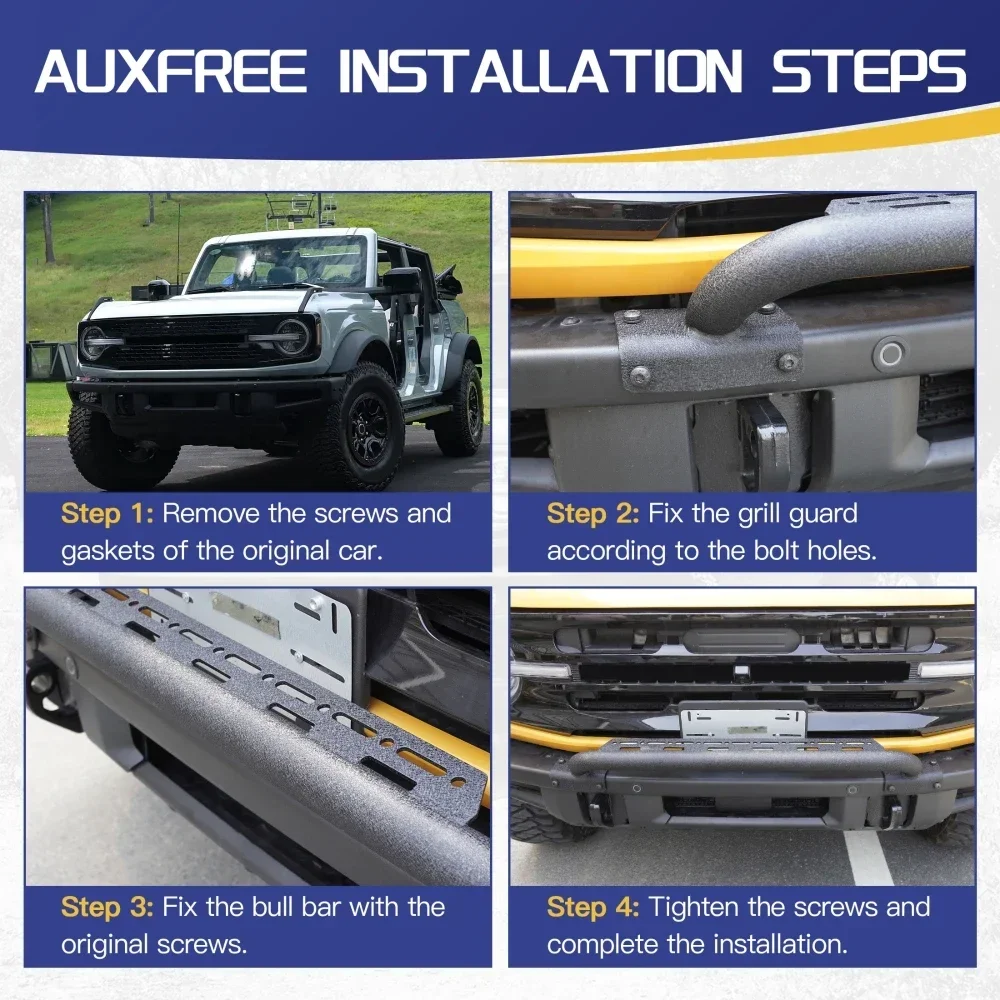 AUXFREE INSTALLATION STEPS

Step 1: Remove the screws and gaskets of the original car.

Step 2: Fix the grill guard according to the bolt holes.

Step 3: Fix the bull bar with the original screws.

Step 4: Tighten the screws and complete the installation.