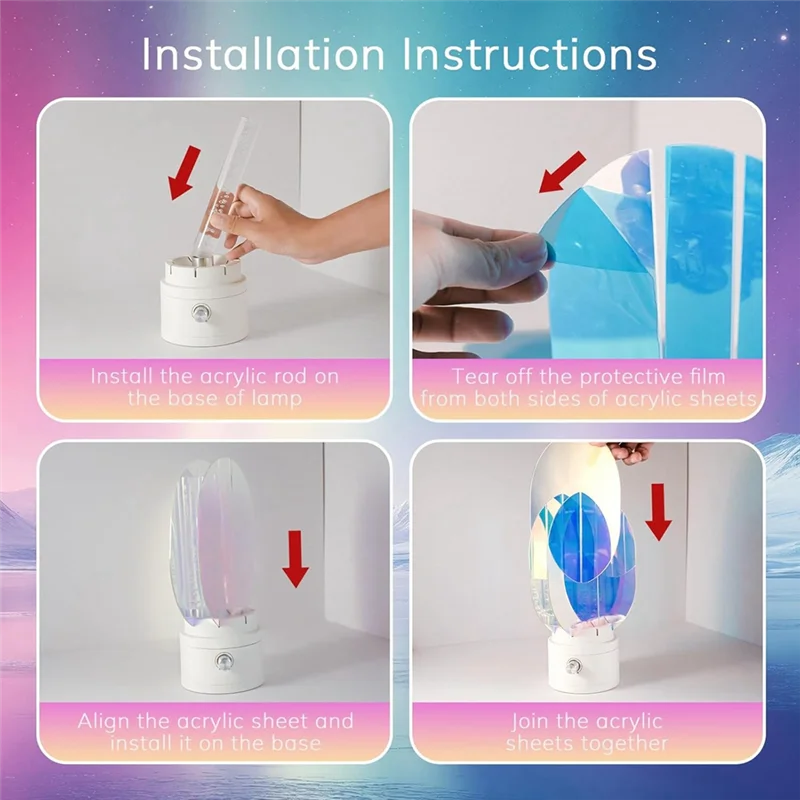 Installation Instructions

Install the acrylic rod on the base of lamp

Tear off the protective film from both sides of acrylic sheets

Align the acrylic sheet and install it on the base

Join the acrylic sheets together