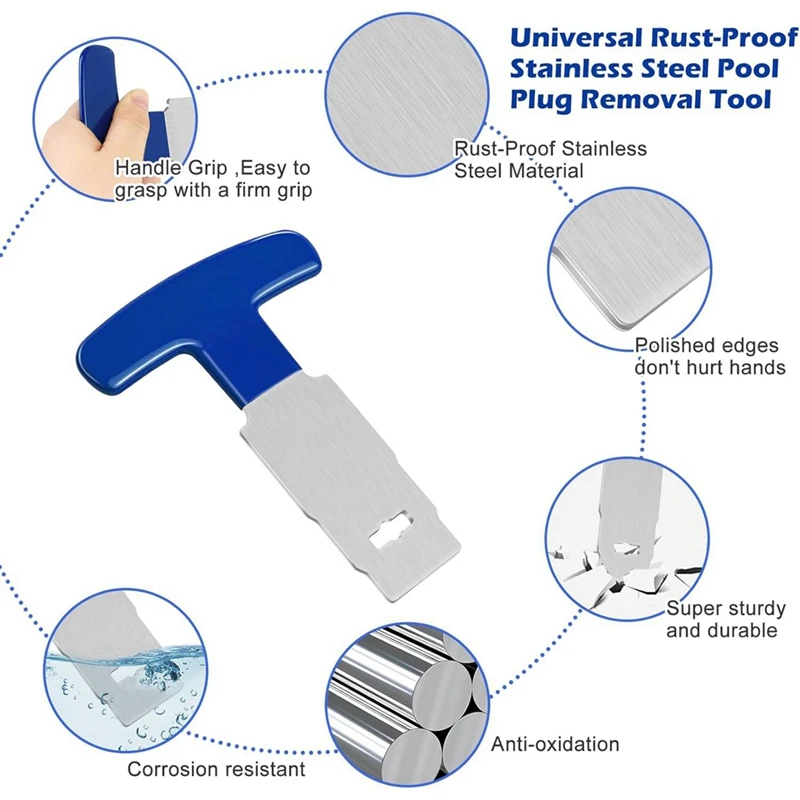 Universal Rust-Proof Stainless Steel Pool Plug Removal Tool

Handle Grip ,Easy to grasp with a firm grip

Rust-Proof Stainless Steel Material

Polished edges don't hurt hands

Super sturdy and durable

Anti-oxidation

Corrosion resistant